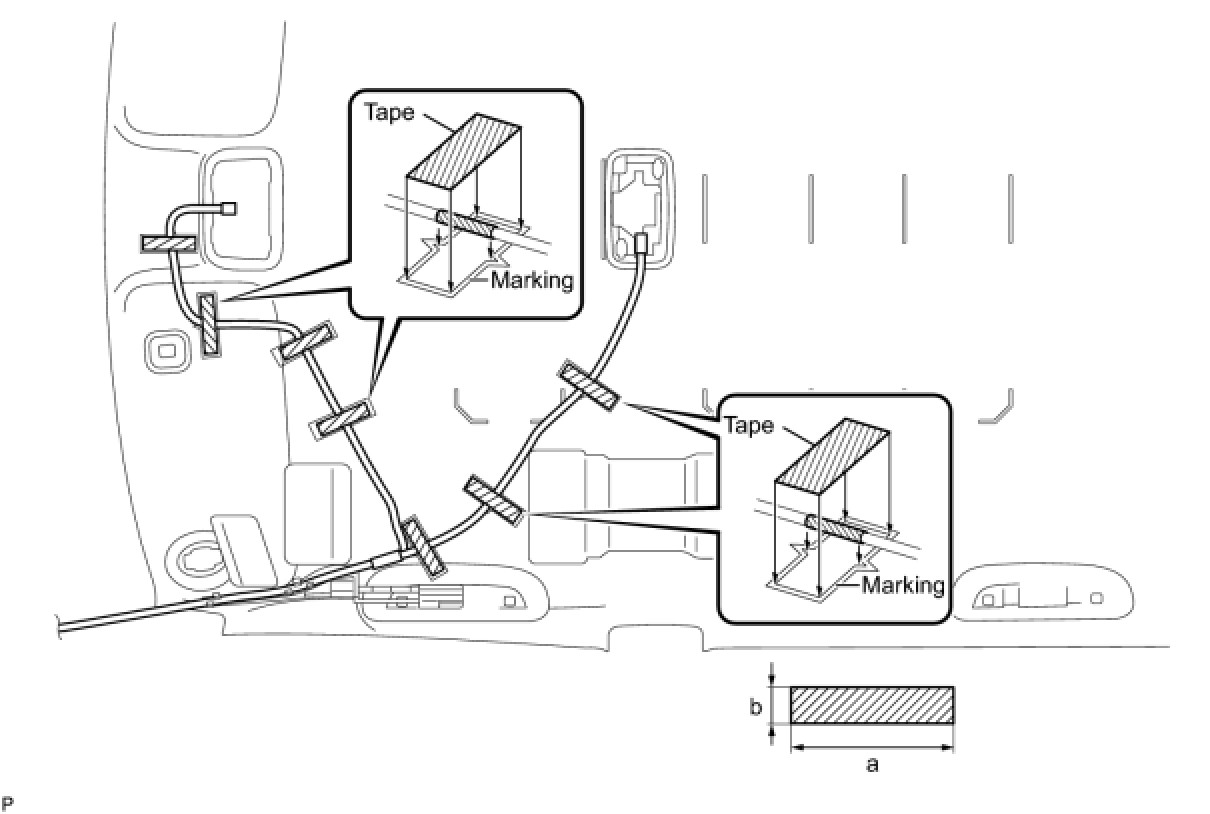 Tape
Marking
Tape
Marking
b
a
P