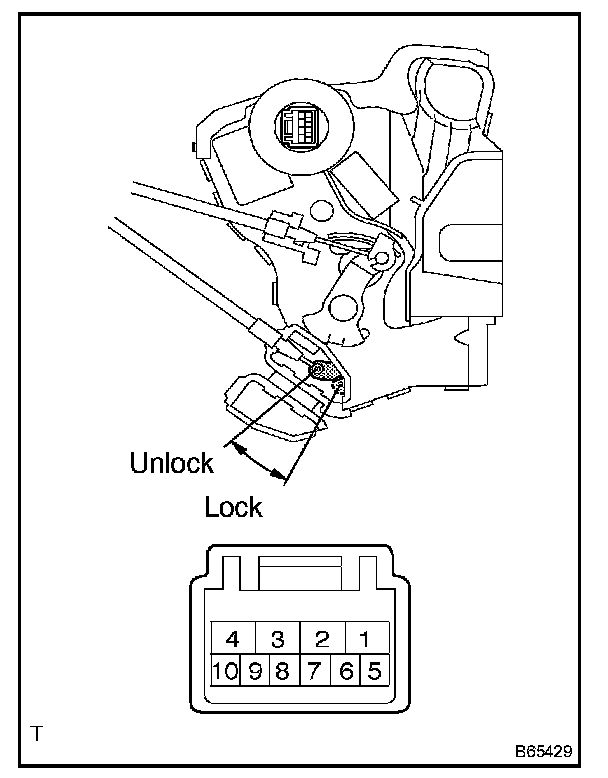 Unlock

Lock

4 3 2 1
10 9 8 7 6 5

T

B65429