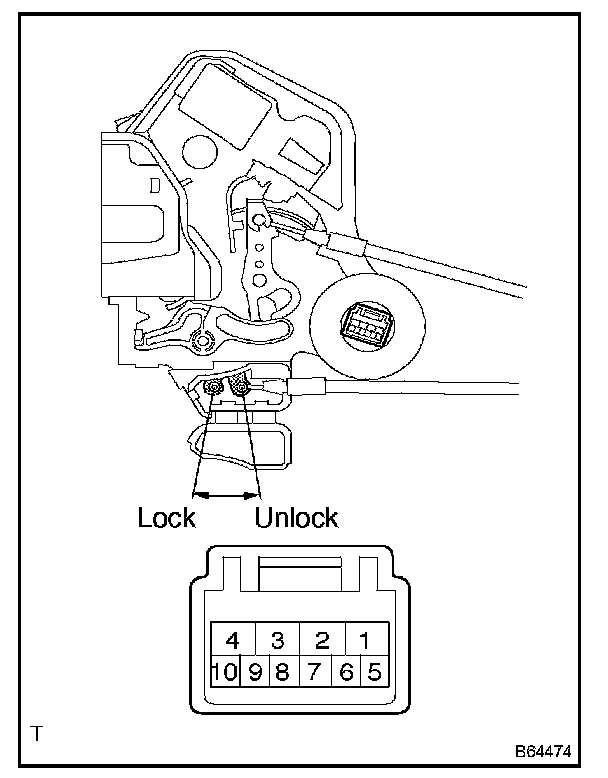 Lock Unlock

4 3 2 1
10 9 8 7 6 5

T

B64474