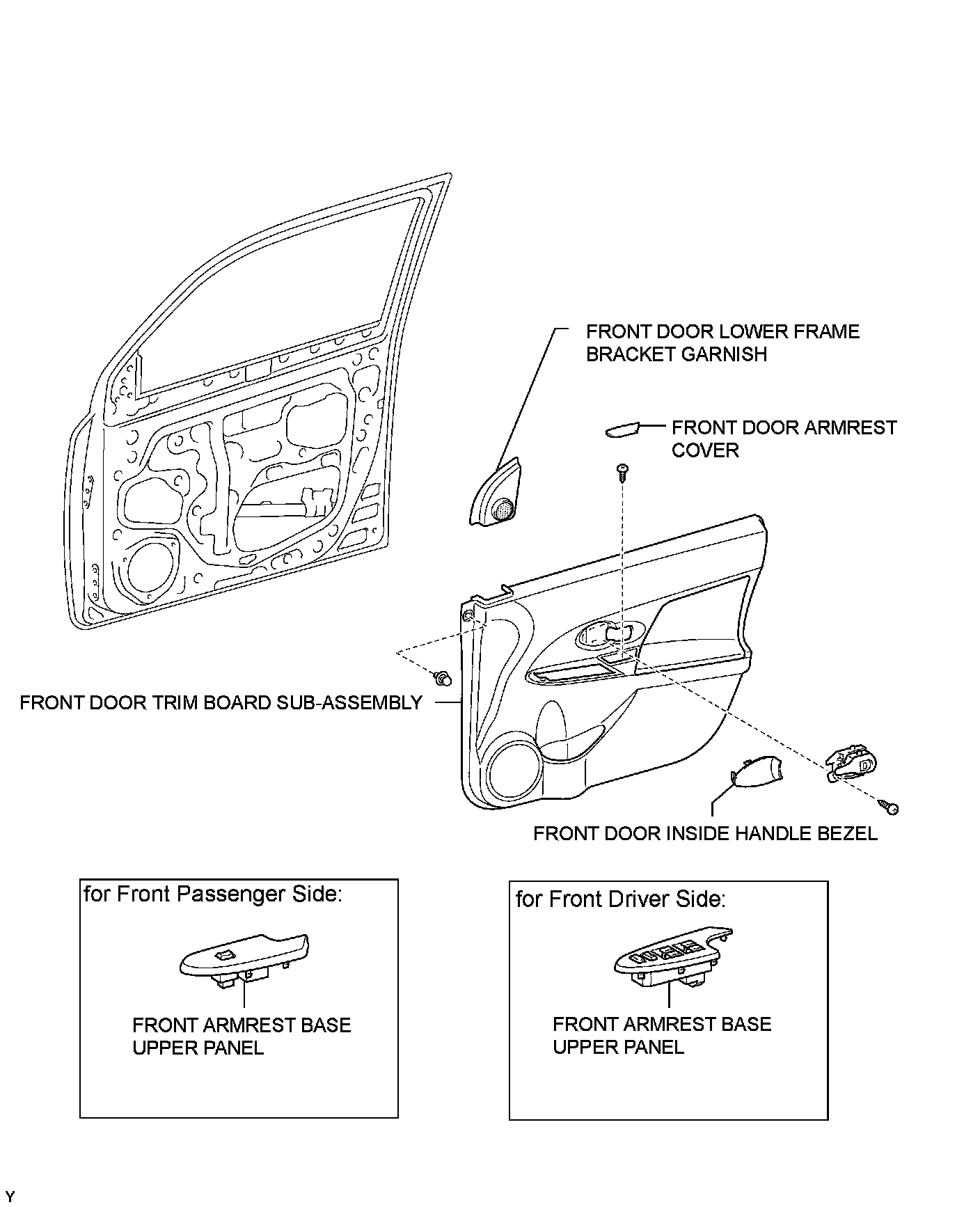 FRONT DOOR LOWER FRAME BRACKET GARNISH

FRONT DOOR ARMREST COVER

FRONT DOOR TRIM BOARD SUB-ASSEMBLY

FRONT DOOR INSIDE HANDLE BEZEL

for Front Passenger Side:

FRONT ARMREST BASE UPPER PANEL

for Front Driver Side:

FRONT ARMREST BASE UPPER PANEL

Y