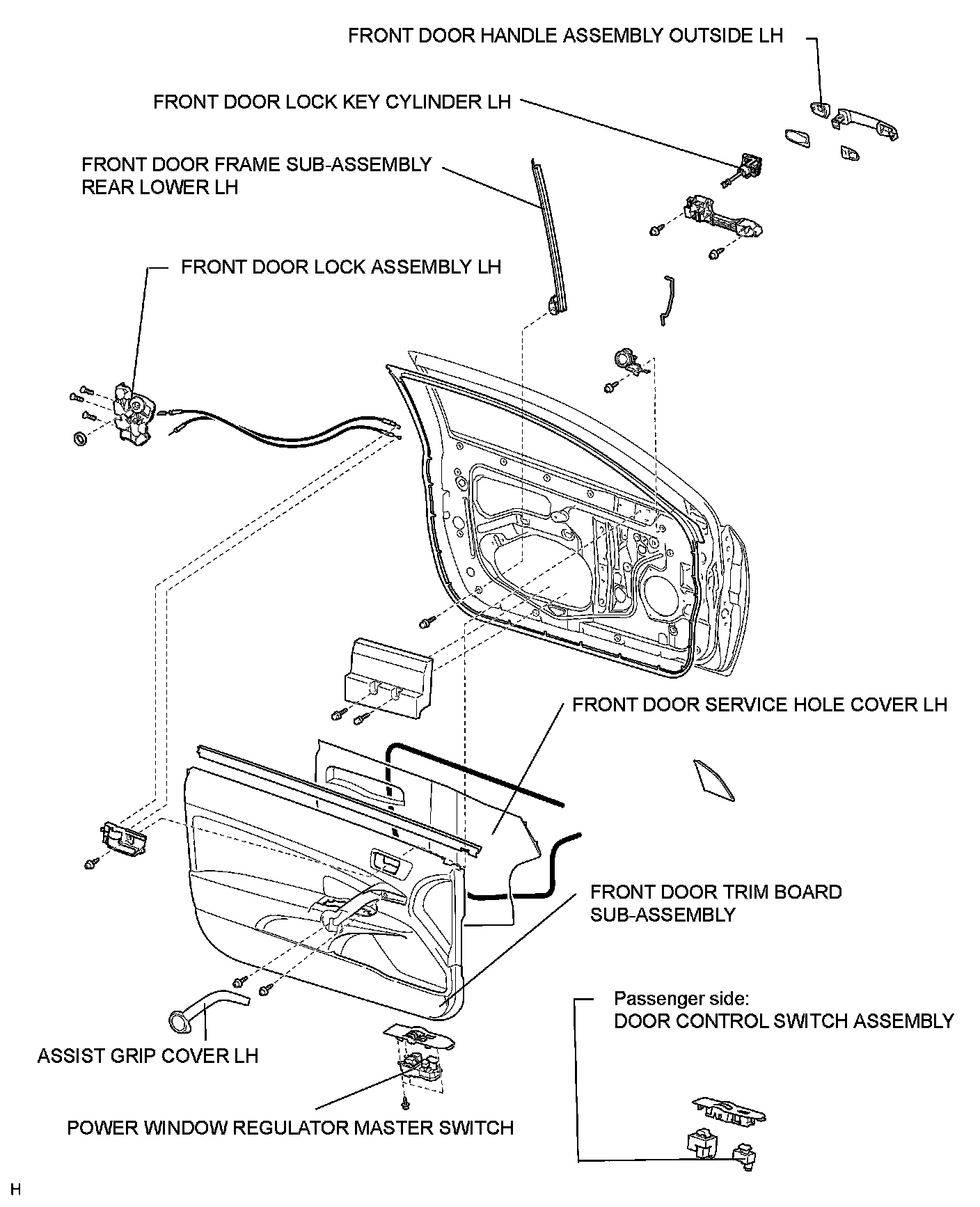 FRONT DOOR HANDLE ASSEMBLY OUTSIDE LH

FRONT DOOR LOCK KEY CYLINDER LH

FRONT DOOR FRAME SUB-ASSEMBLY REAR LOWER LH

FRONT DOOR LOCK ASSEMBLY LH

FRONT DOOR SERVICE HOLE COVER LH

FRONT DOOR TRIM BOARD SUB-ASSEMBLY

Passenger side:
DOOR CONTROL SWITCH ASSEMBLY

ASSIST GRIP COVER LH

POWER WINDOW REGULATOR MASTER SWITCH

H