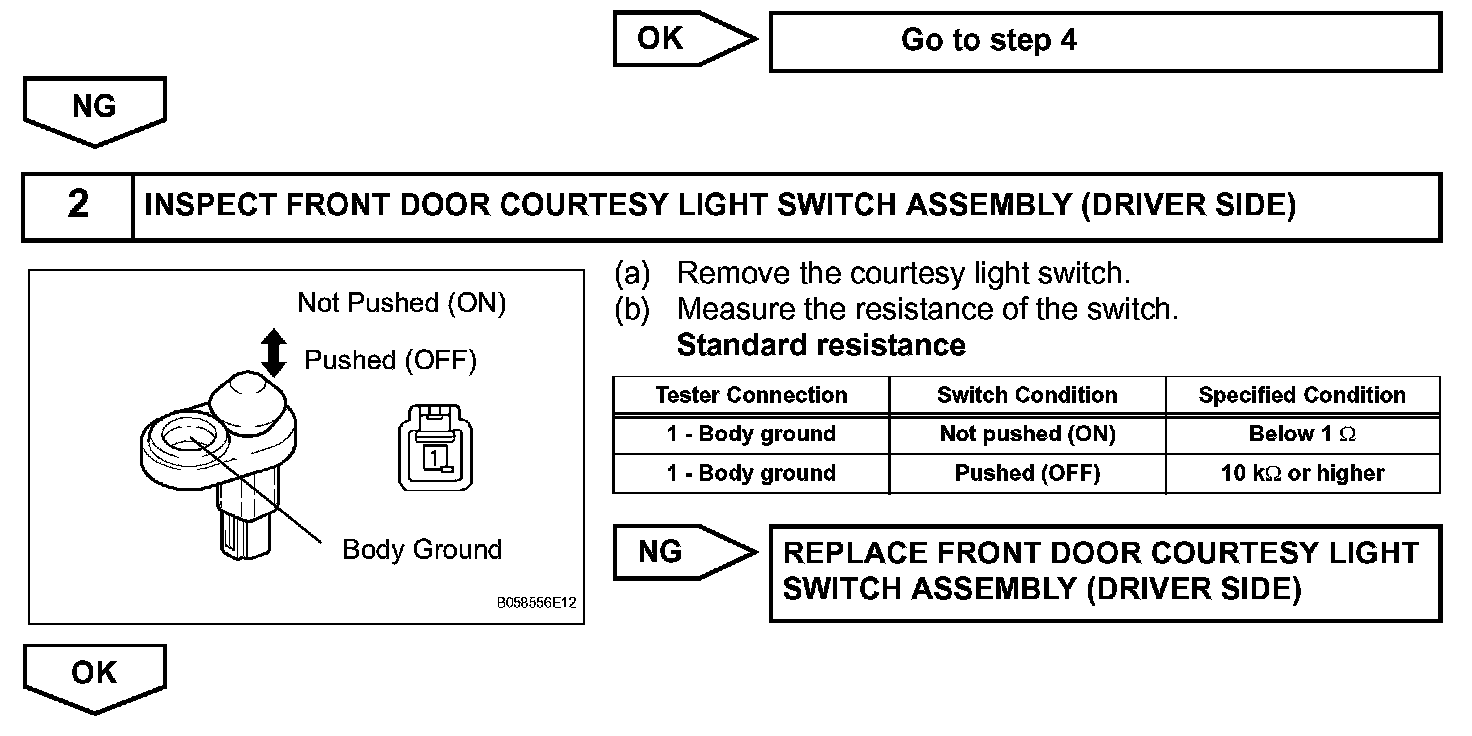 OK

Go to step 4

NG

2 INSPECT FRONT DOOR COURTESY LIGHT SWITCH ASSEMBLY (DRIVER SIDE)

Not Pushed (ON)

Pushed (OFF)

1

Body Ground

B058556E12

(a) Remove the courtesy light switch.
(b) Measure the resistance of the switch.
Standard resistance

| Tester Connection | Switch Condition | Specified Condition |
|---|---|---|
| 1 - Body ground | Not pushed (ON) | Below 1 $\Omega$ |
| 1 - Body ground | Pushed (OFF) | 10 k$\Omega$ or higher |

NG

REPLACE FRONT DOOR COURTESY LIGHT SWITCH ASSEMBLY (DRIVER SIDE)

OK