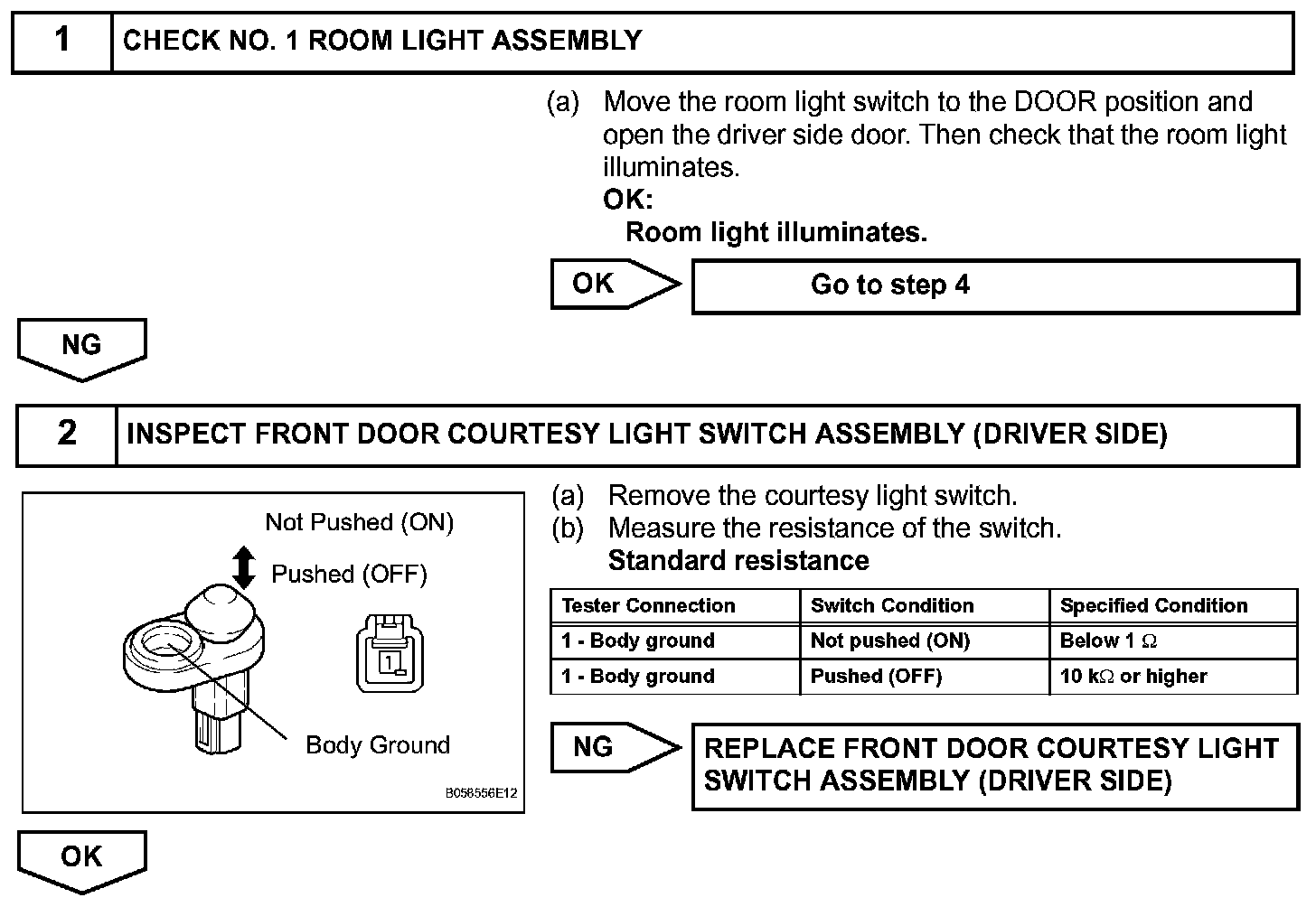 1 CHECK NO. 1 ROOM LIGHT ASSEMBLY

(a) Move the room light switch to the DOOR position and open the driver side door. Then check that the room light illuminates.
OK:
Room light illuminates.

OK

Go to step 4

NG

2 INSPECT FRONT DOOR COURTESY LIGHT SWITCH ASSEMBLY (DRIVER SIDE)

Not Pushed (ON)
Pushed (OFF)
1
Body Ground
B058556E12

(a) Remove the courtesy light switch.
(b) Measure the resistance of the switch.
Standard resistance

| Tester Connection | Switch Condition | Specified Condition |
|---|---|---|
| 1 - Body ground | Not pushed (ON) | Below 1 $\Omega$ |
| 1 - Body ground | Pushed (OFF) | 10 k$\Omega$ or higher |

NG

REPLACE FRONT DOOR COURTESY LIGHT SWITCH ASSEMBLY (DRIVER SIDE)

OK