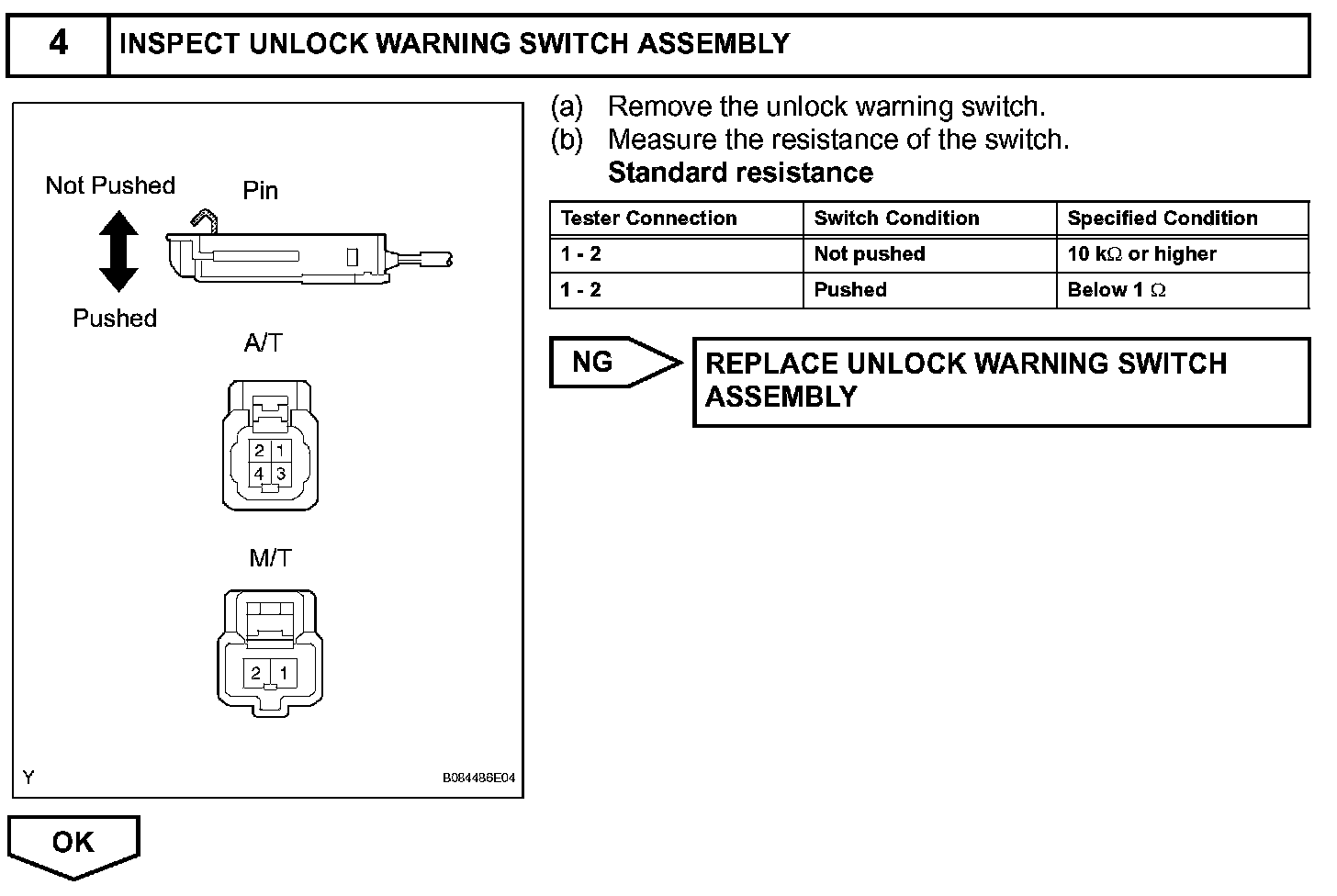 4 INSPECT UNLOCK WARNING SWITCH ASSEMBLY

Not Pushed

Pin

Pushed

A/T

2 1
4 3

M/T

2 1

Y

B084486E04

(a) Remove the unlock warning switch.
(b) Measure the resistance of the switch.
Standard resistance

| Tester Connection | Switch Condition | Specified Condition |
|---|---|---|
| 1 - 2 | Not pushed | 10 k$\Omega$ or higher |
| 1 - 2 | Pushed | Below 1 $\Omega$ |

NG

REPLACE UNLOCK WARNING SWITCH ASSEMBLY

OK