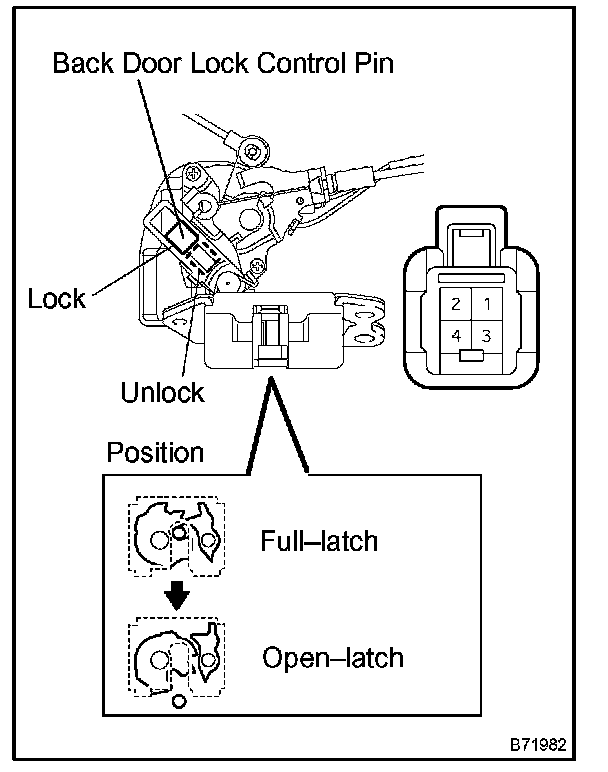 Back Door Lock Control Pin

Lock

Unlock

2 1
4 3

Position

Full–latch

Open–latch

B71982