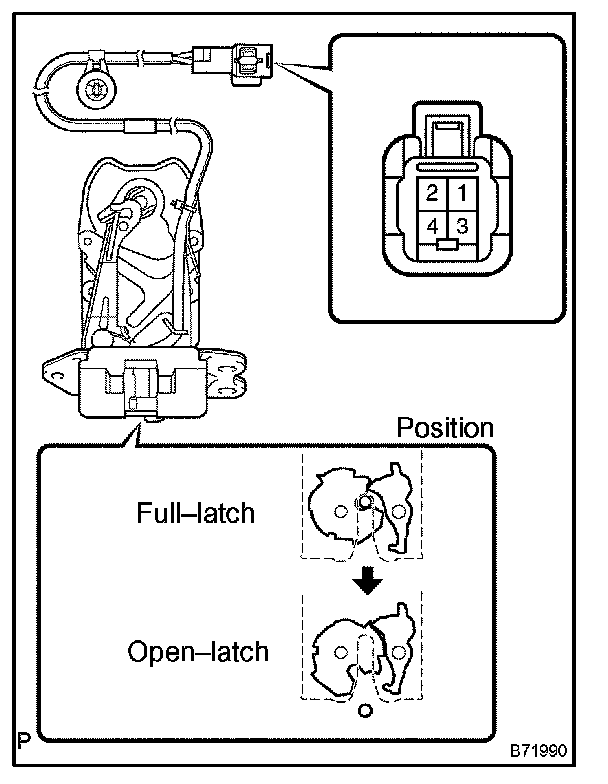 2 1
4 3

Position

Full–latch

Open–latch

P

B71990