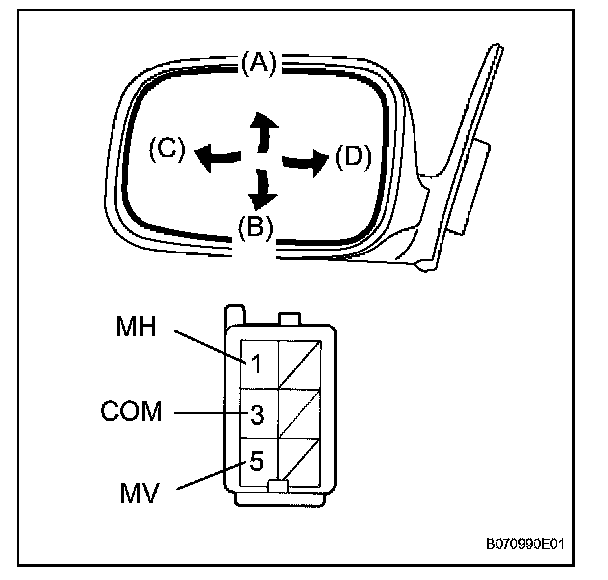 (A)
(C)
(D)
(B)
MH
1
COM
3
5
MV
B070990E01