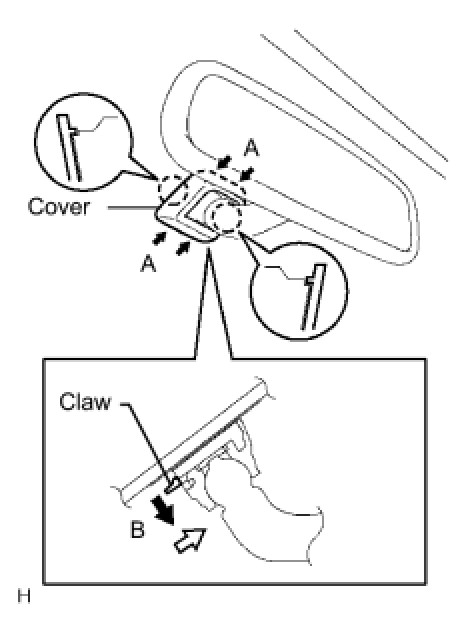 A
Cover
A
Claw
B
H