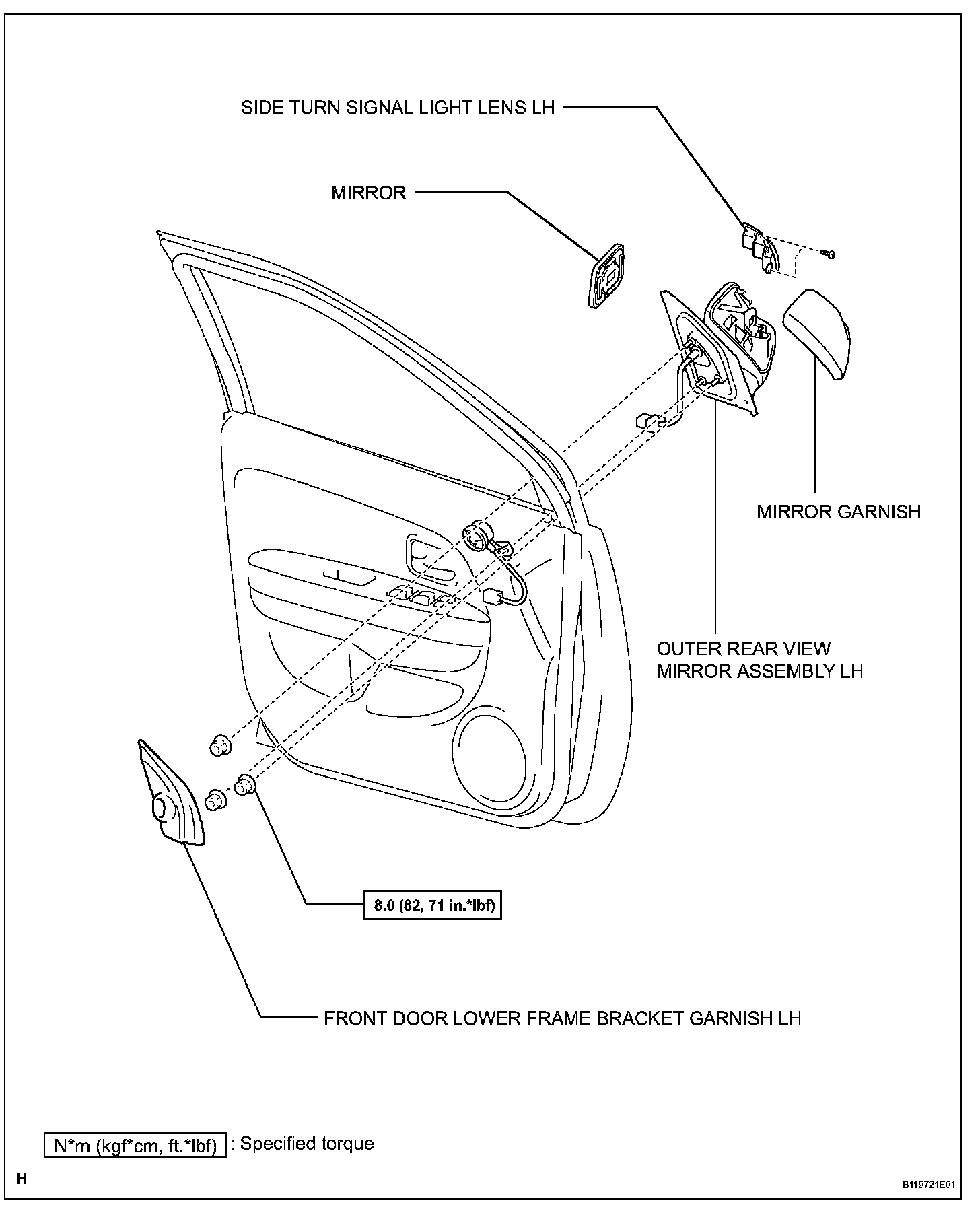 SIDE TURN SIGNAL LIGHT LENS LH

MIRROR

MIRROR GARNISH

OUTER REAR VIEW MIRROR ASSEMBLY LH

8.0 (82, 71 in.*lbf)

FRONT DOOR LOWER FRAME BRACKET GARNISH LH

N*m (kgf*cm, ft.*lbf) : Specified torque

H

B119721E01