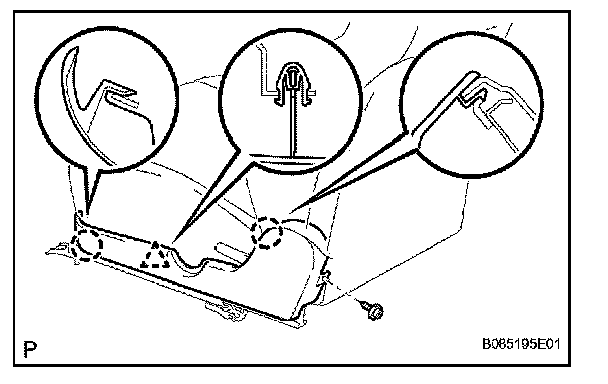 P

B085195E01