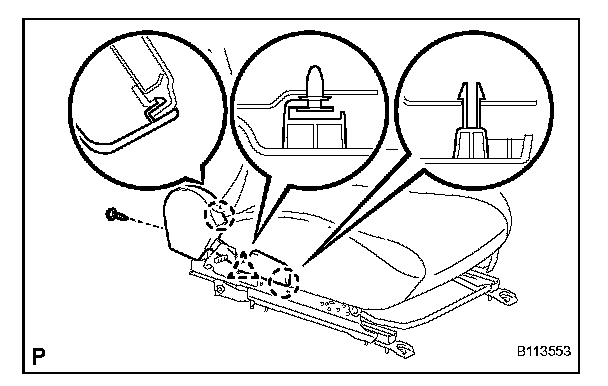 P

B113553