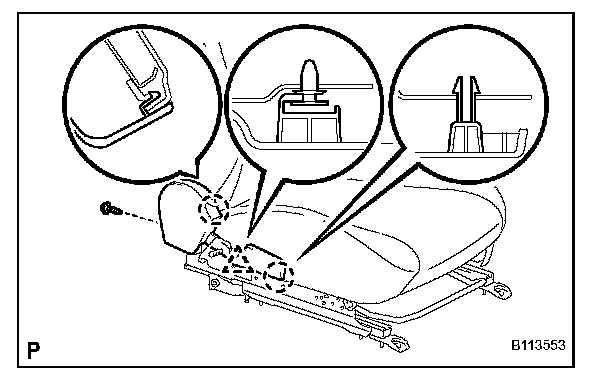 P

B113553