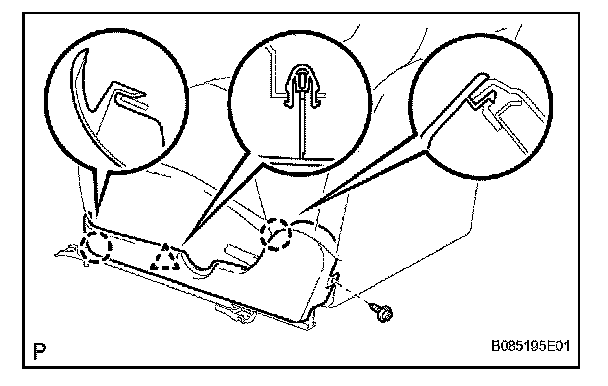 P

B085195E01