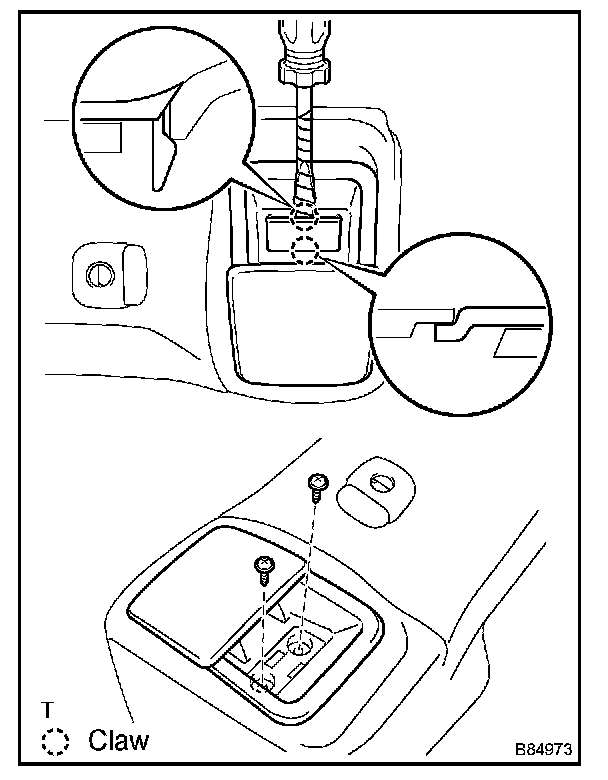 T
Claw
B84973