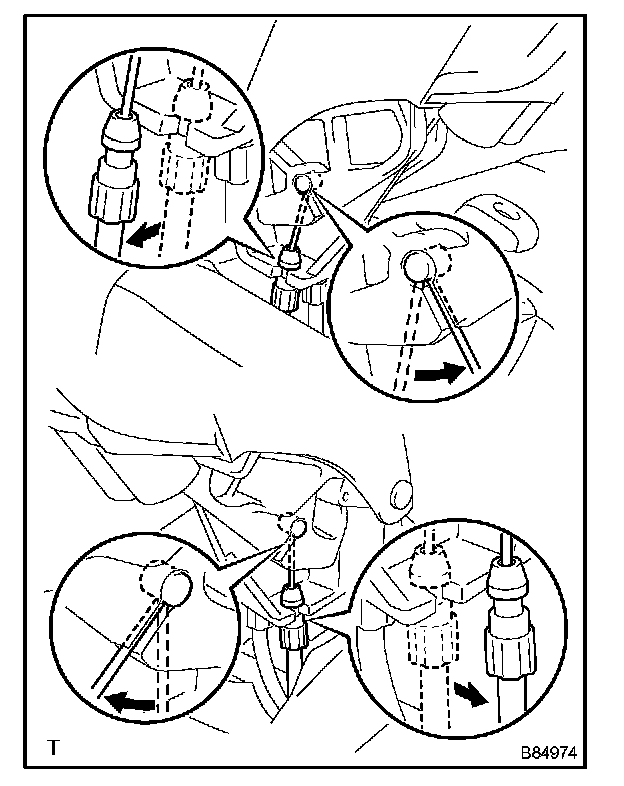 T

B84974