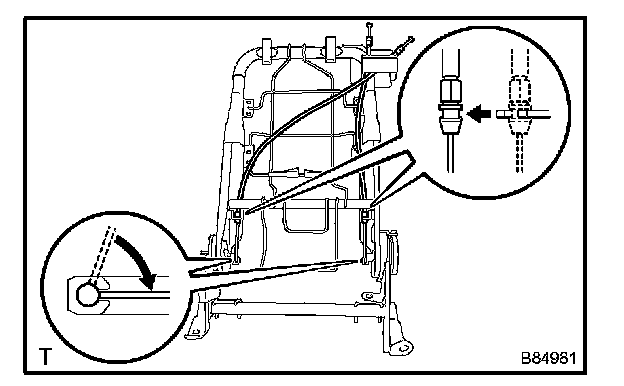 T

B84981