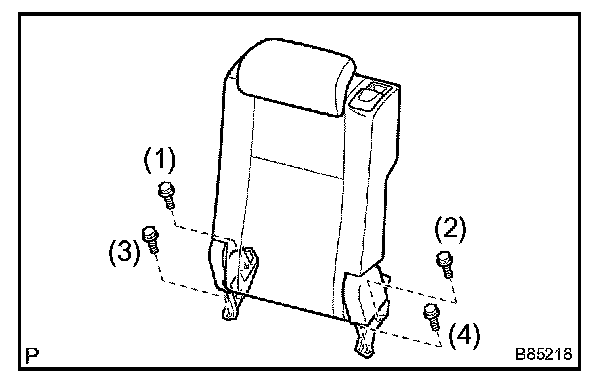 (1)
(2)
(3)
(4)
P
B85218