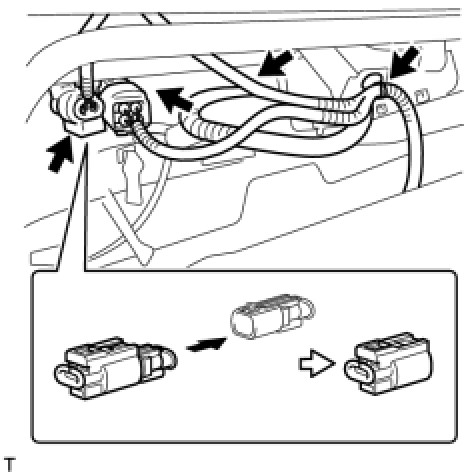 T