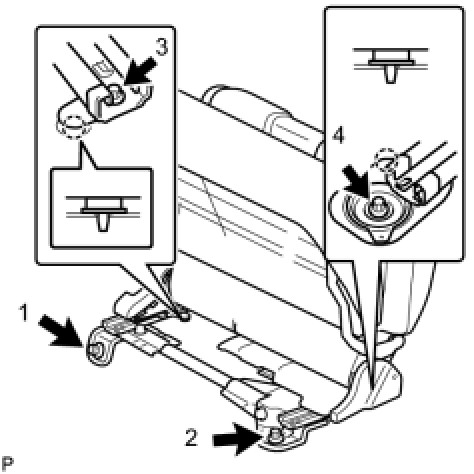 3
4
1
2
P