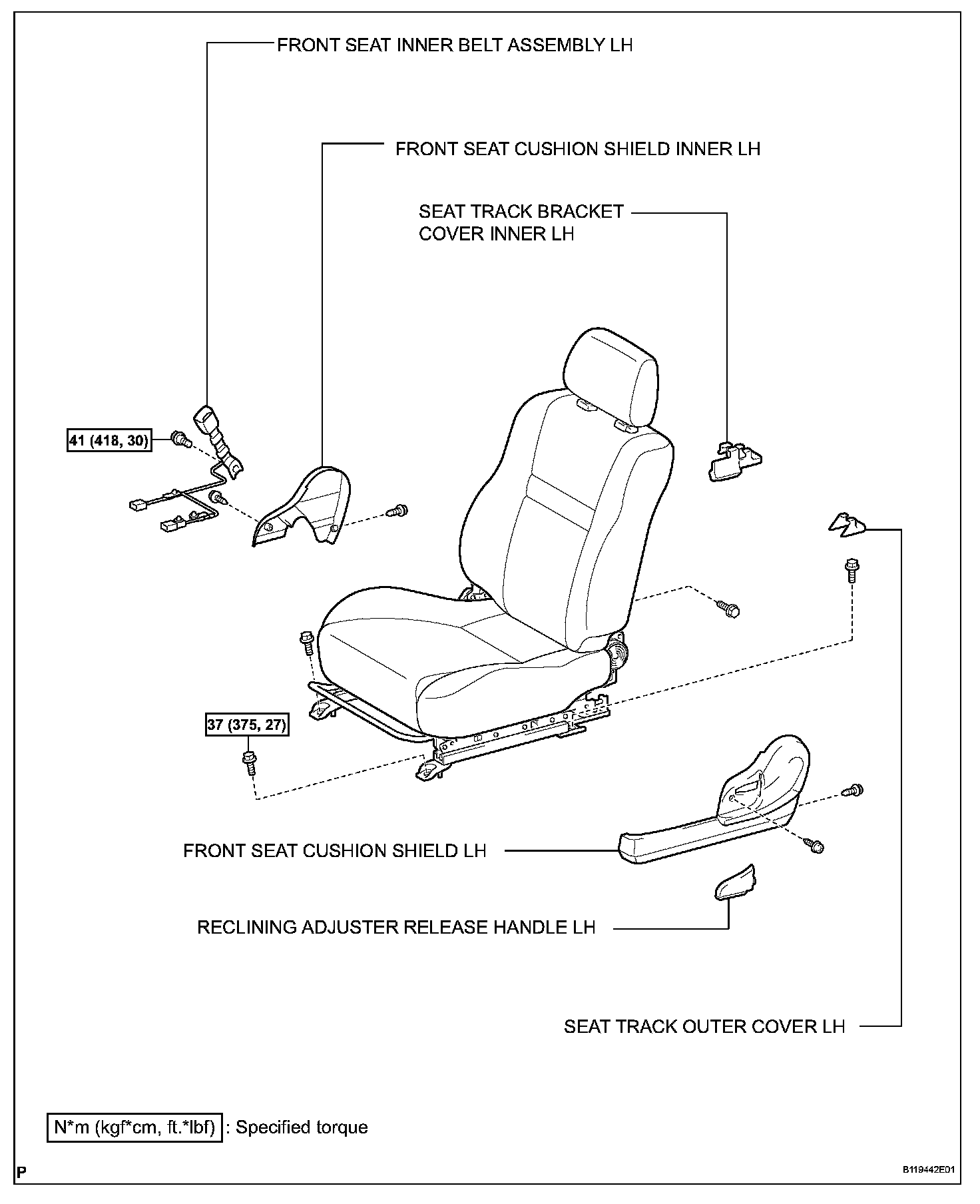 FRONT SEAT INNER BELT ASSEMBLY LH

FRONT SEAT CUSHION SHIELD INNER LH

SEAT TRACK BRACKET COVER INNER LH

41 (418, 30)

37 (375, 27)

FRONT SEAT CUSHION SHIELD LH

RECLINING ADJUSTER RELEASE HANDLE LH

SEAT TRACK OUTER COVER LH

N*m (kgf*cm, ft.*lbf) : Specified torque

P

B119442E01