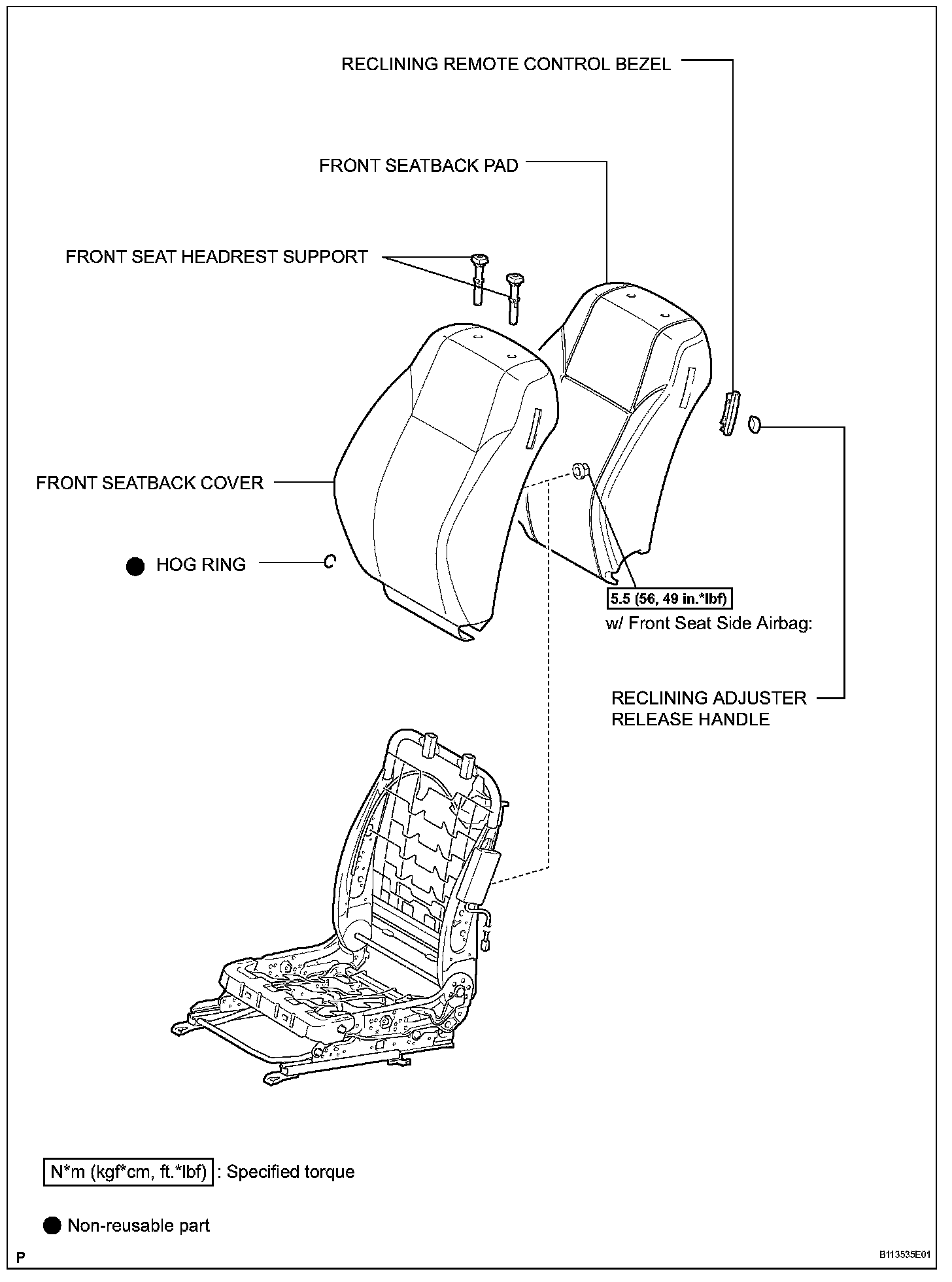 RECLINING REMOTE CONTROL BEZEL

FRONT SEATBACK PAD

FRONT SEAT HEADREST SUPPORT

FRONT SEATBACK COVER

HOG RING

5.5 (56, 49 in.*lbf)

w/ Front Seat Side Airbag:

RECLINING ADJUSTER RELEASE HANDLE

N*m (kgf*cm, ft.*lbf) : Specified torque

Non-reusable part

P

B113535E01