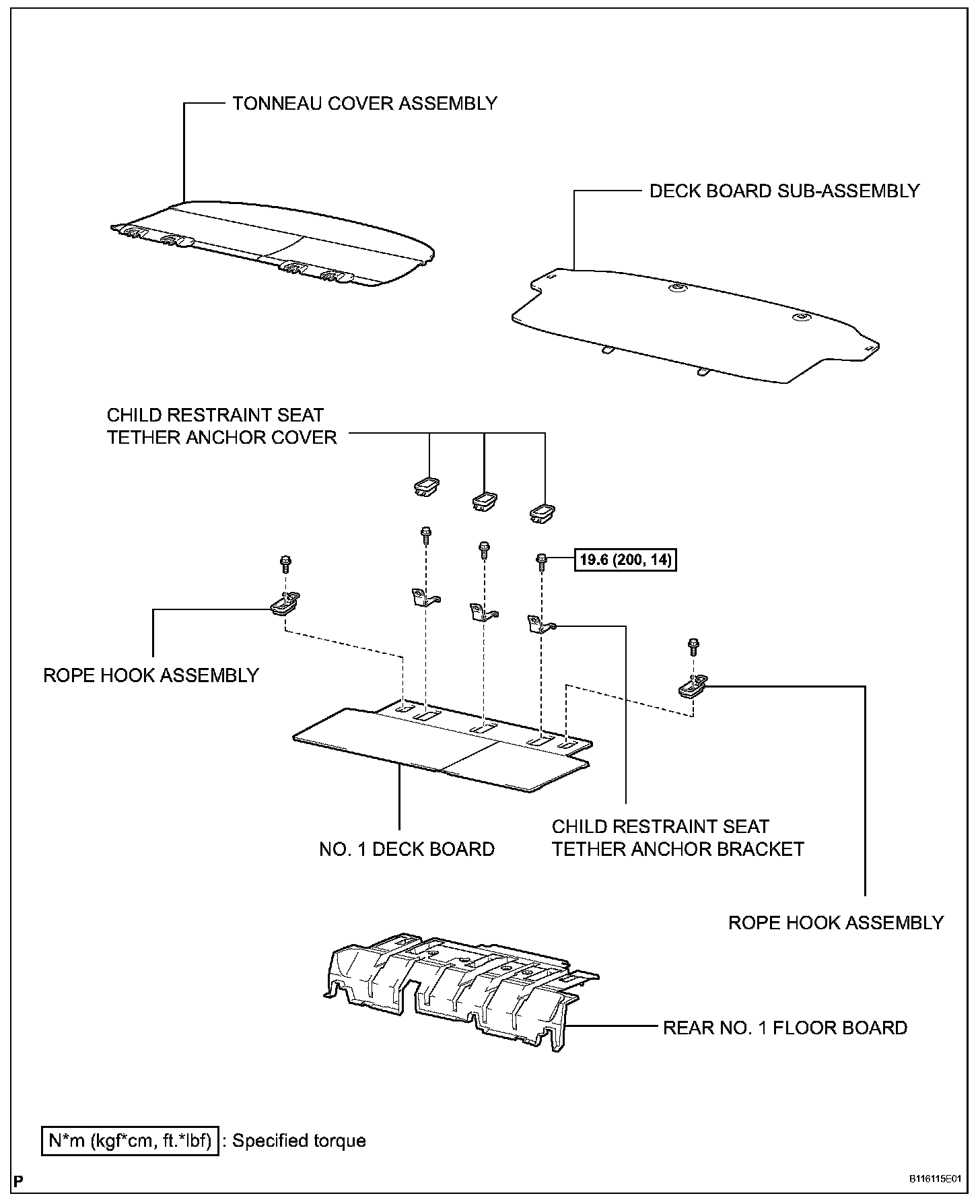 TONNEAU COVER ASSEMBLY

DECK BOARD SUB-ASSEMBLY

CHILD RESTRAINT SEAT TETHER ANCHOR COVER

19.6 (200, 14)

ROPE HOOK ASSEMBLY

NO. 1 DECK BOARD

CHILD RESTRAINT SEAT TETHER ANCHOR BRACKET

ROPE HOOK ASSEMBLY

REAR NO. 1 FLOOR BOARD

N*m (kgf*cm, ft.*lbf) : Specified torque

P

B116115E01