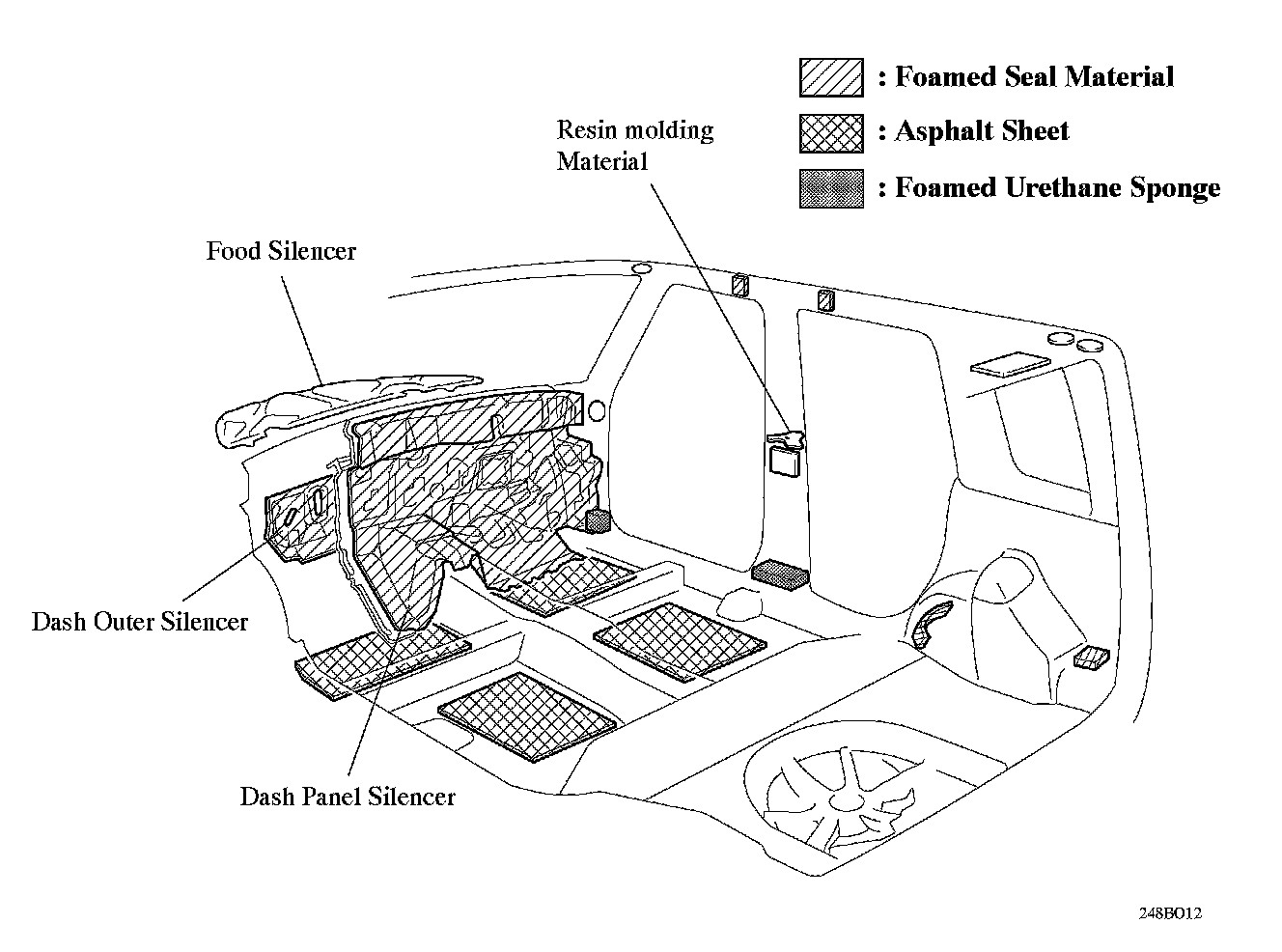 : Foamed Seal Material
: Asphalt Sheet
: Foamed Urethane Sponge

Resin molding Material

Food Silencer

Dash Outer Silencer

Dash Panel Silencer

248BO12