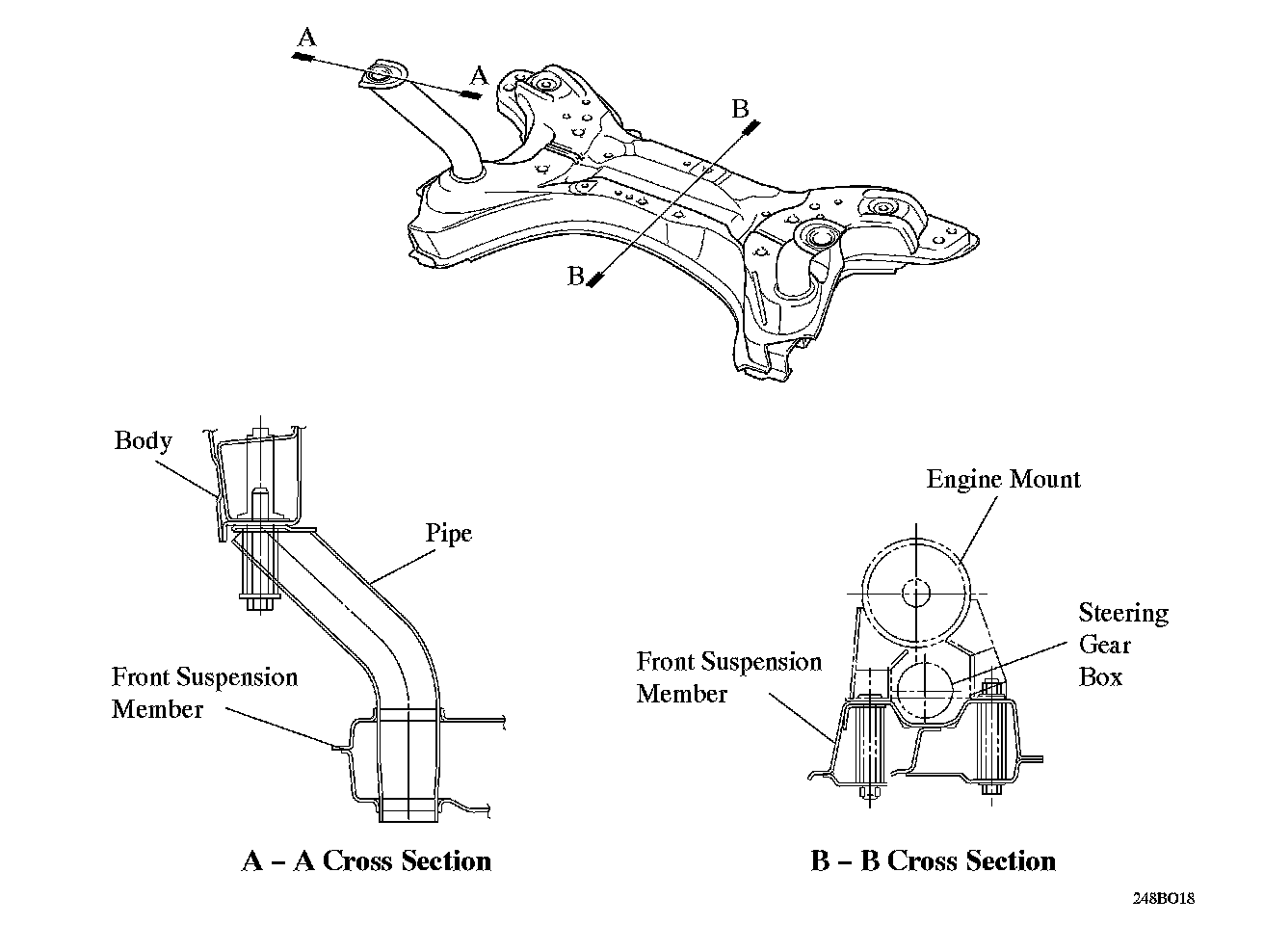 A
A
B
B

Body
Pipe
Front Suspension Member

A – A Cross Section

Engine Mount
Steering Gear Box
Front Suspension Member

B – B Cross Section

248BO18