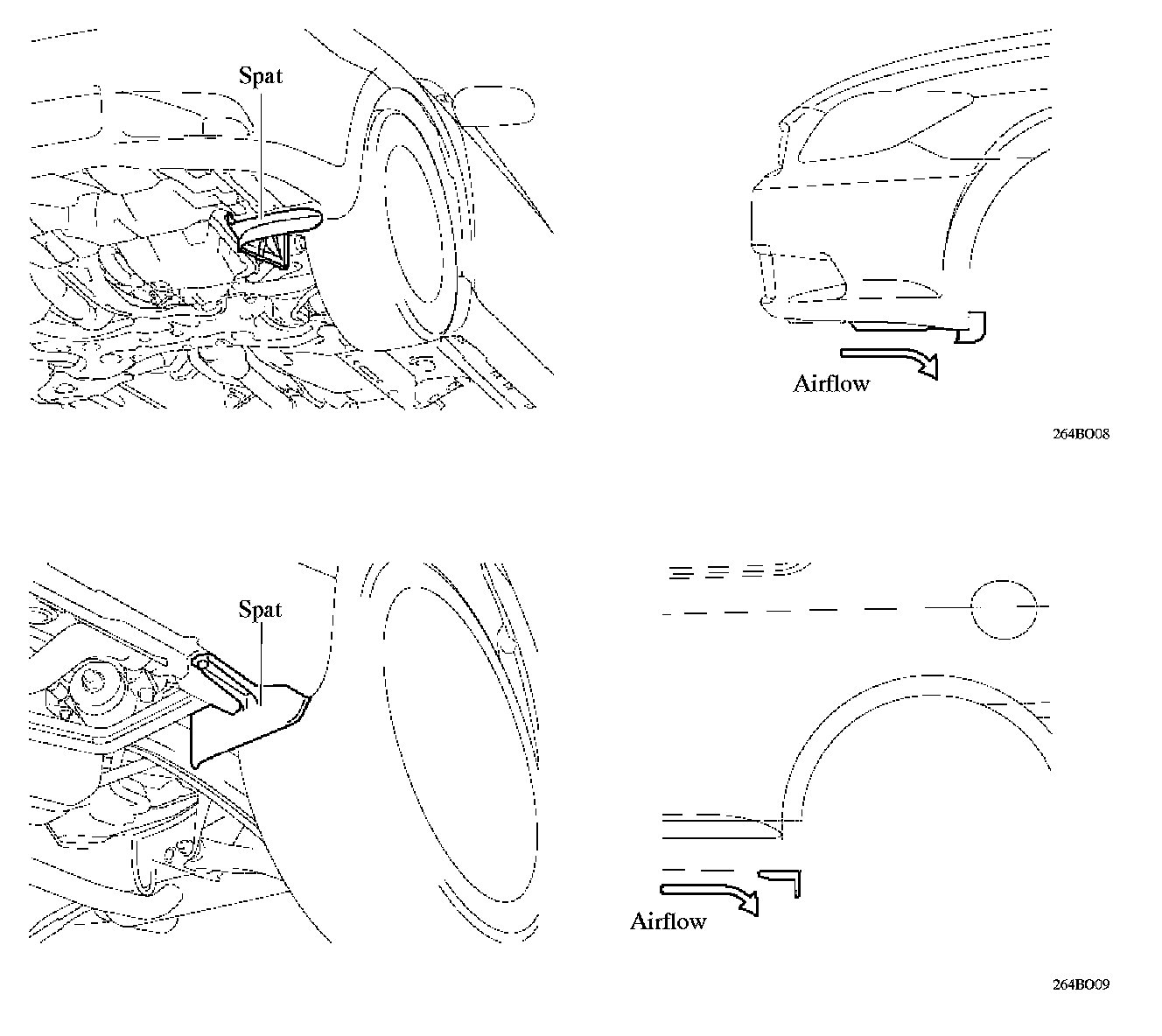 Spat

Airflow

264BO08

Spat

Airflow

264BO09