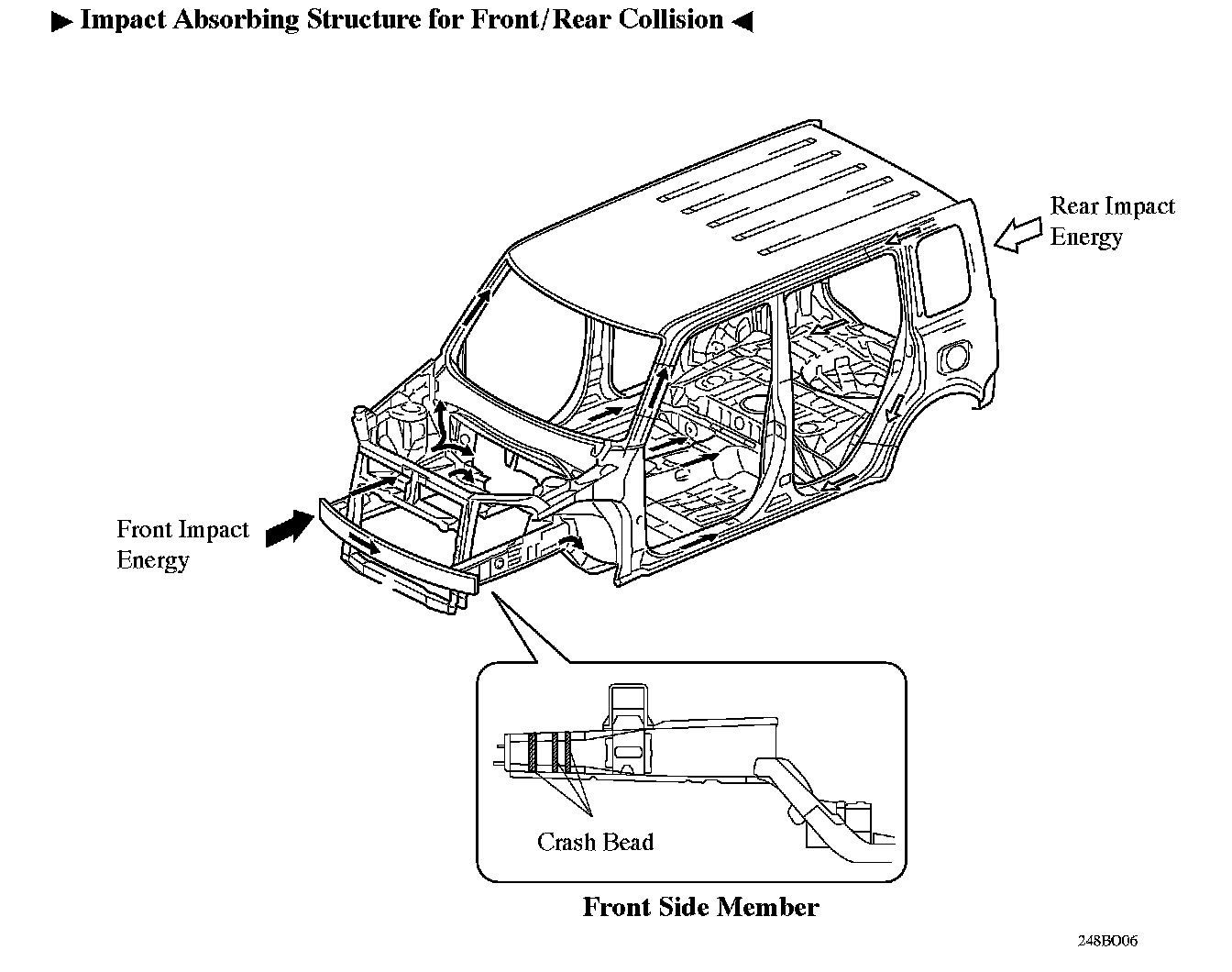 ▶ Impact Absorbing Structure for Front/Rear Collision ◀

Rear Impact Energy

Front Impact Energy

Crash Bead

Front Side Member

248BO06