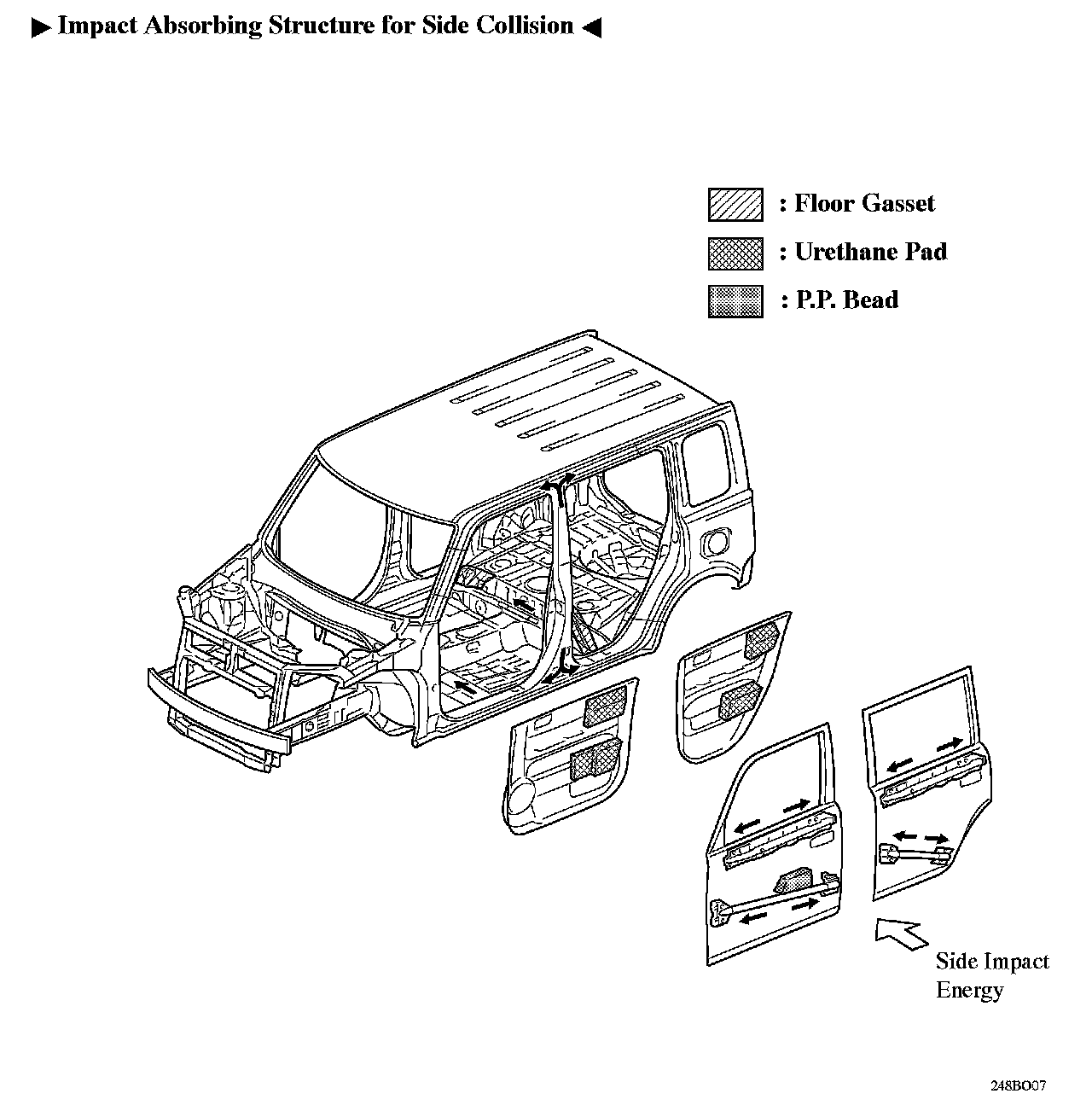 ▶ Impact Absorbing Structure for Side Collision ◀

: Floor Gasset

: Urethane Pad

: P.P. Bead

Side Impact Energy

248BO07