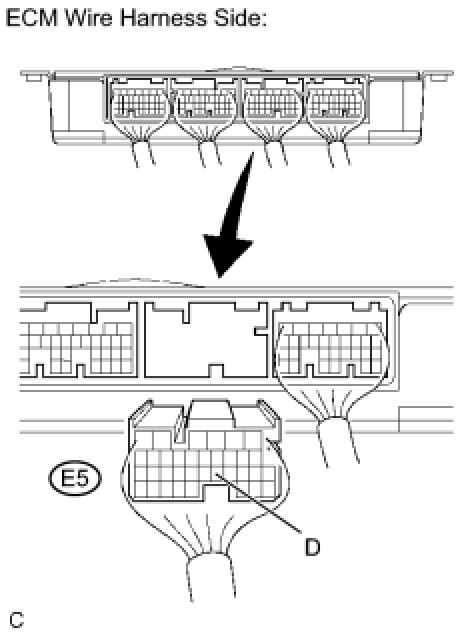 ECM Wire Harness Side:

E5

D

C