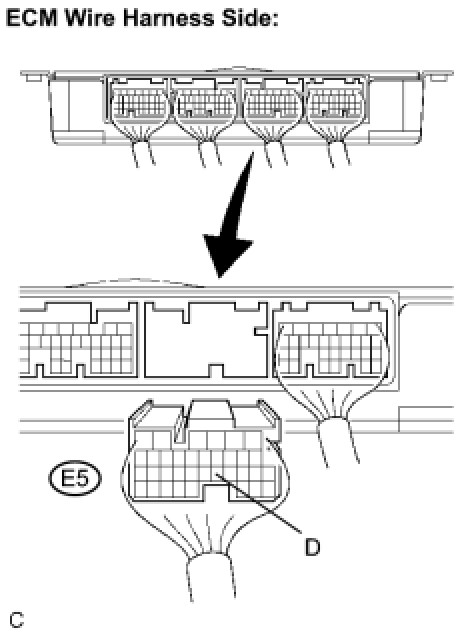 ECM Wire Harness Side:

E5

D

C