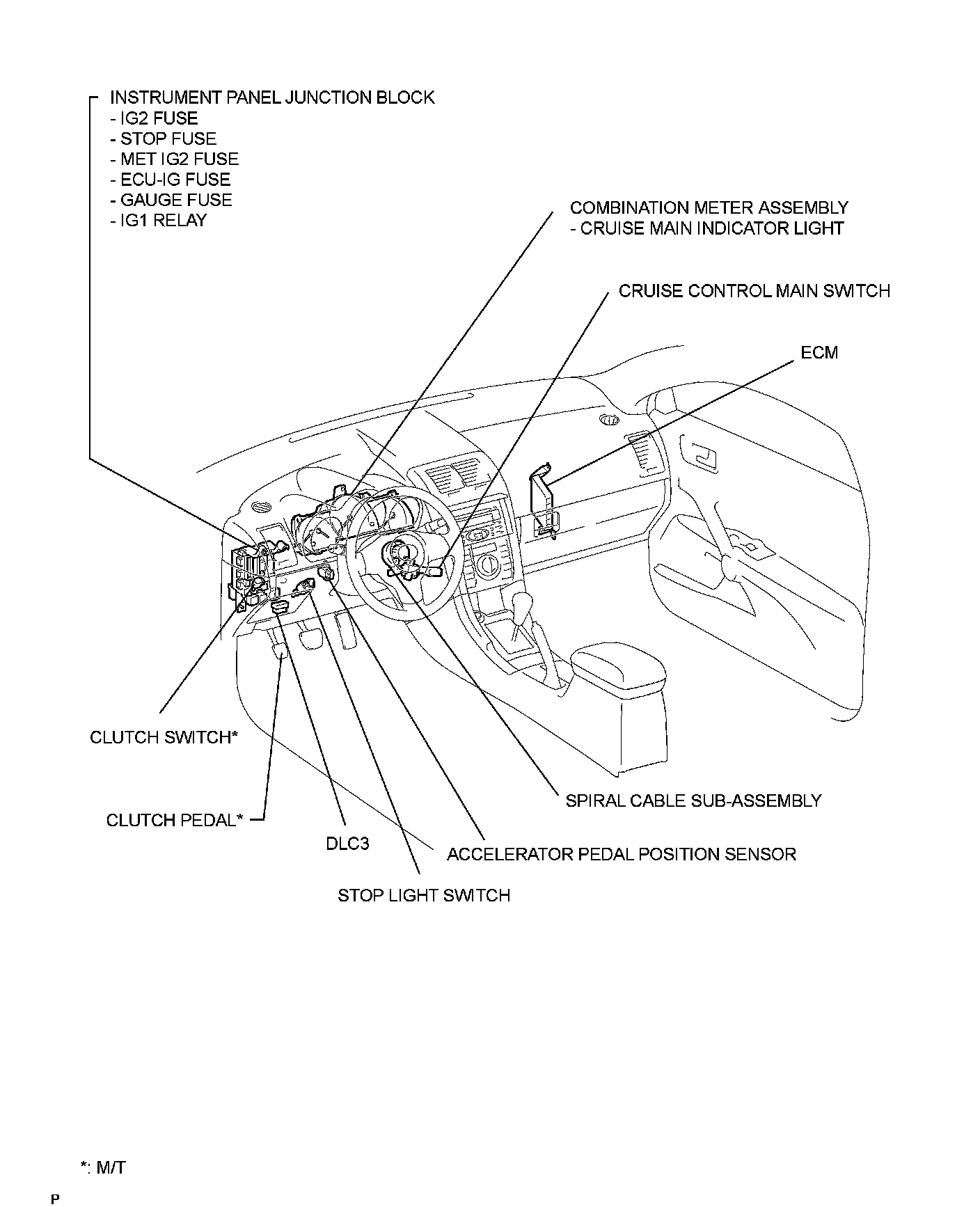 INSTRUMENT PANEL JUNCTION BLOCK
- IG2 FUSE
- STOP FUSE
- MET IG2 FUSE
- ECU-IG FUSE
- GAUGE FUSE
- IG1 RELAY

COMBINATION METER ASSEMBLY
- CRUISE MAIN INDICATOR LIGHT

CRUISE CONTROL MAIN SWITCH

ECM

CLUTCH SWITCH*

CLUTCH PEDAL*

DLC3

STOP LIGHT SWITCH

ACCELERATOR PEDAL POSITION SENSOR

SPIRAL CABLE SUB-ASSEMBLY

*: M/T

P