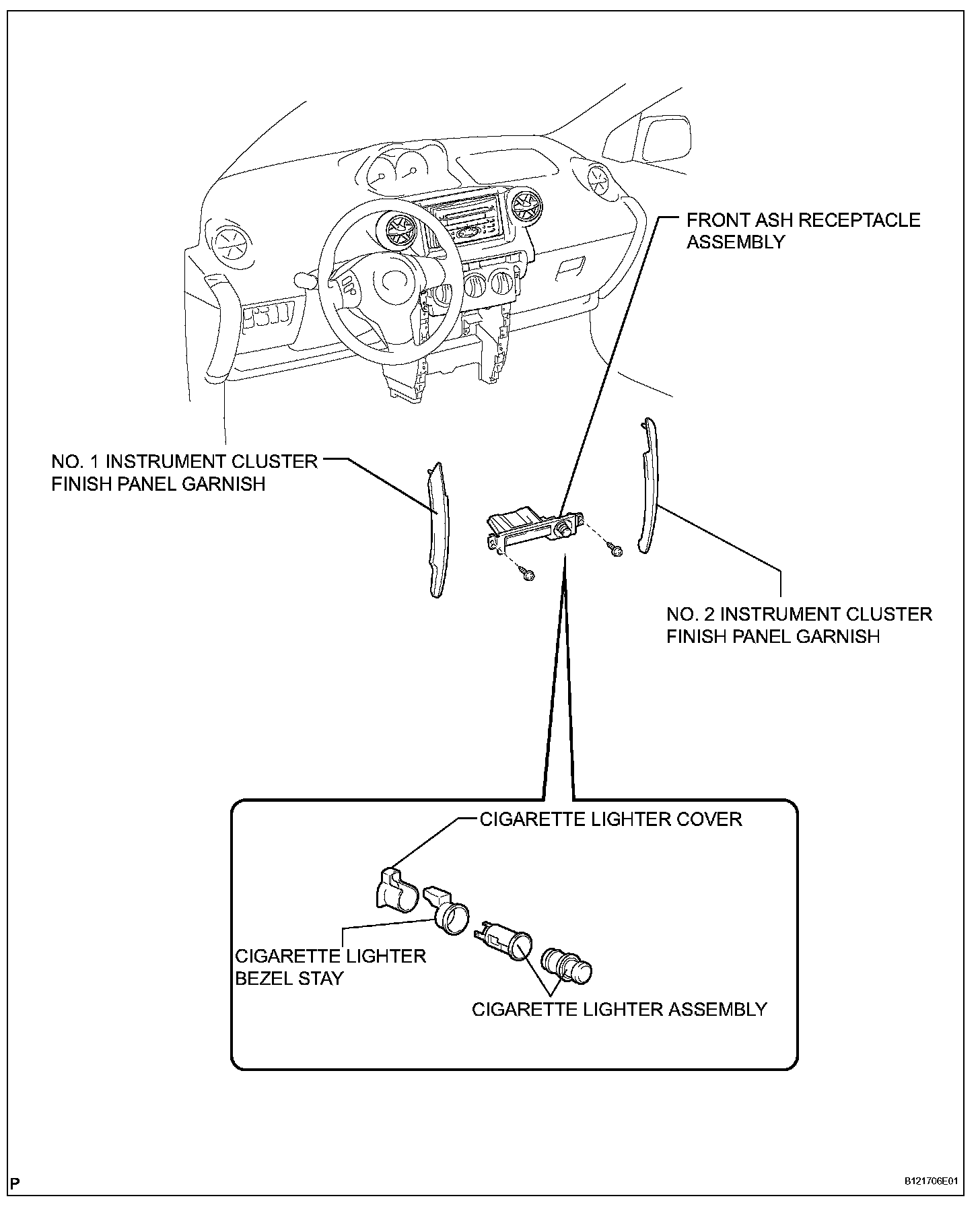 FRONT ASH RECEPTACLE ASSEMBLY

NO. 1 INSTRUMENT CLUSTER FINISH PANEL GARNISH

NO. 2 INSTRUMENT CLUSTER FINISH PANEL GARNISH

CIGARETTE LIGHTER COVER

CIGARETTE LIGHTER BEZEL STAY

CIGARETTE LIGHTER ASSEMBLY

P

B121706E01