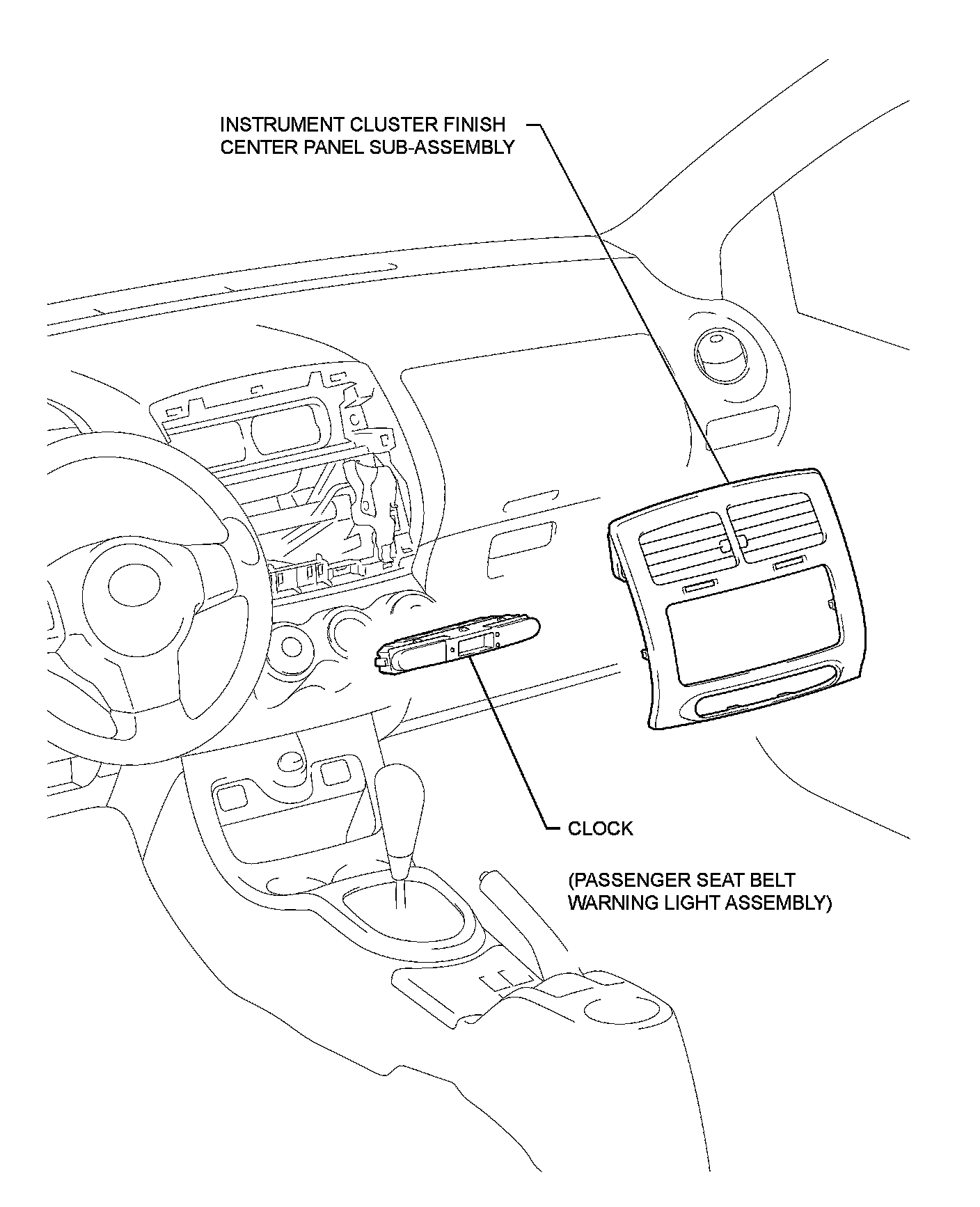 INSTRUMENT CLUSTER FINISH CENTER PANEL SUB-ASSEMBLY

CLOCK

(PASSENGER SEAT BELT WARNING LIGHT ASSEMBLY)