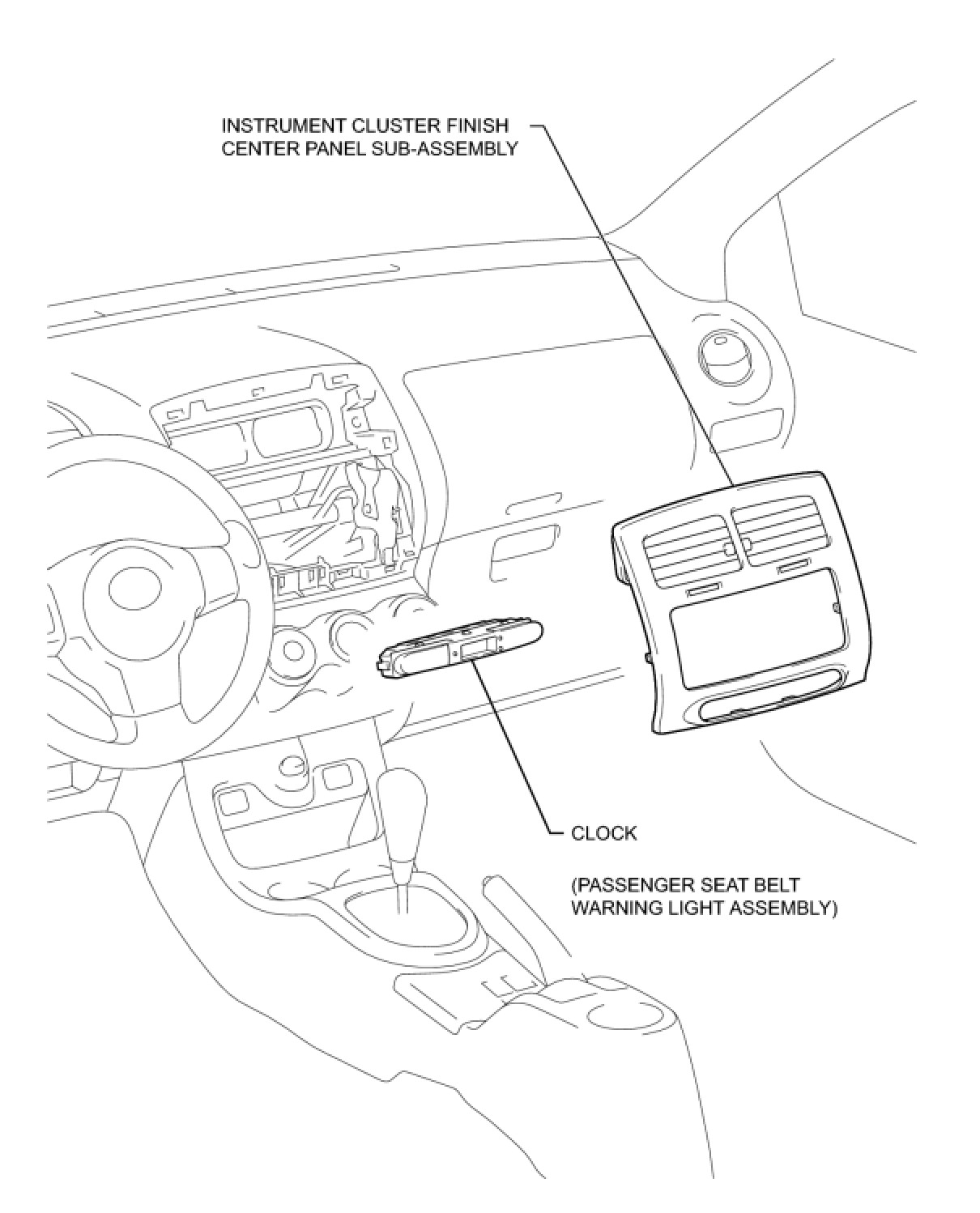 INSTRUMENT CLUSTER FINISH CENTER PANEL SUB-ASSEMBLY

CLOCK

(PASSENGER SEAT BELT WARNING LIGHT ASSEMBLY)