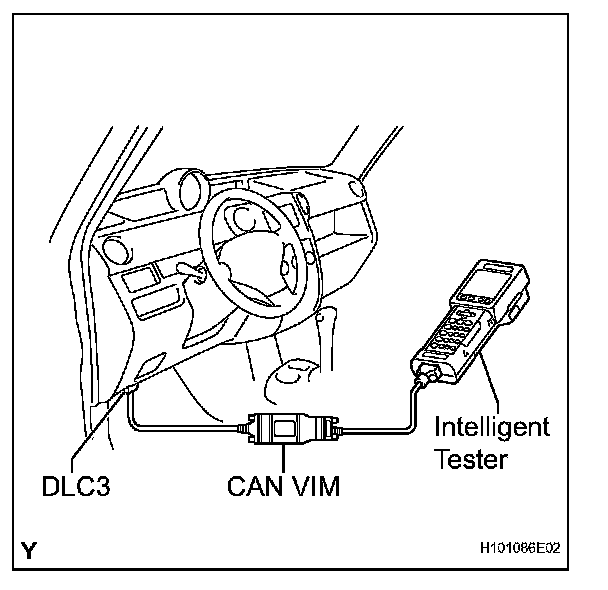 Intelligent Tester

DLC3

CAN VIM

Y

H101086E02