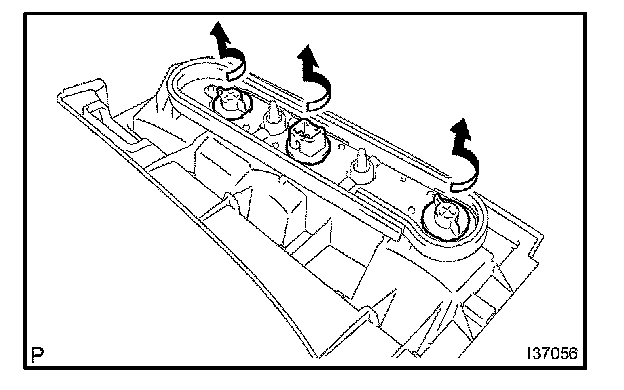 P

I37056