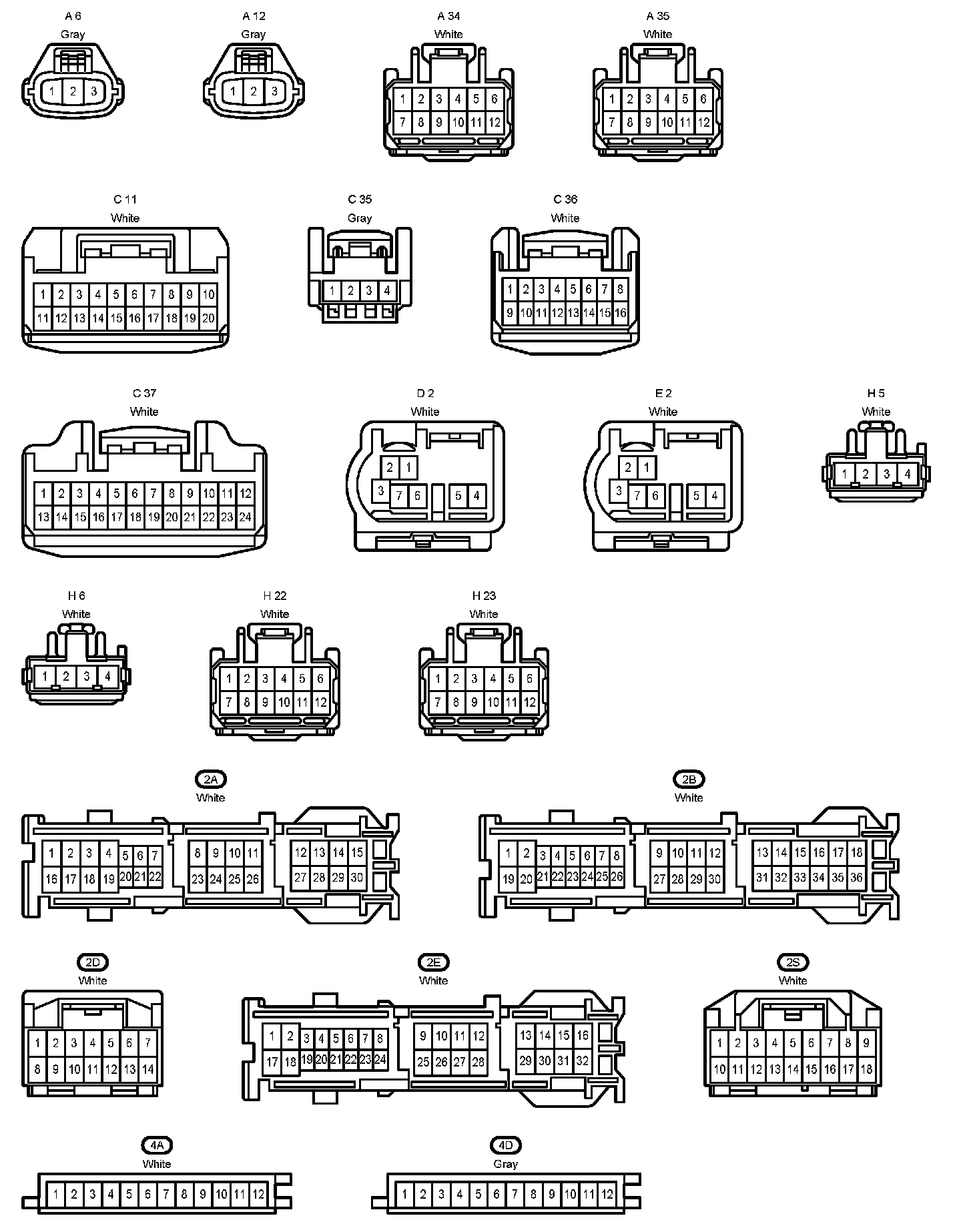 A 6
Gray
1 2 3

A 12
Gray
1 2 3

A 34
White
1 2 3 4 5 6
7 8 9 10 11 12

A 35
White
1 2 3 4 5 6
7 8 9 10 11 12

C 11
White
1 2 3 4 5 6 7 8 9 10
11 12 13 14 15 16 17 18 19 20

C 35
Gray
1 2 3 4

C 36
White
1 2 3 4 5 6 7 8
9 10 11 12 13 14 15 16

C 37
White
1 2 3 4 5 6 7 8 9 10 11 12
13 14 15 16 17 18 19 20 21 22 23 24

D 2
White
2 1
3 7 6 5 4

E 2
White
2 1
3 7 6 5 4

H 5
White
1 2 3 4

H 6
White
1 2 3 4

H 22
White
1 2 3 4 5 6
7 8 9 10 11 12

H 23
White
1 2 3 4 5 6
7 8 9 10 11 12

2A
White
1 2 3 4 5 6 7 8 9 10 11 12 13 14 15
16 17 18 19 20 21 22 23 24 25 26 27 28 29 30

2B
White
1 2 3 4 5 6 7 8 9 10 11 12 13 14 15 16 17 18
19 20 21 22 23 24 25 26 27 28 29 30 31 32 33 34 35 36

2D
White
1 2 3 4 5 6 7
8 9 10 11 12 13 14

2E
White
1 2 3 4 5 6 7 8 9 10 11 12 13 14 15 16
17 18 19 20 21 22 23 24 25 26 27 28 29 30 31 32

2S
White
1 2 3 4 5 6 7 8 9
10 11 12 13 14 15 16 17 18

4A
White
1 2 3 4 5 6 7 8 9 10 11 12

4D
Gray
1 2 3 4 5 6 7 8 9 10 11 12