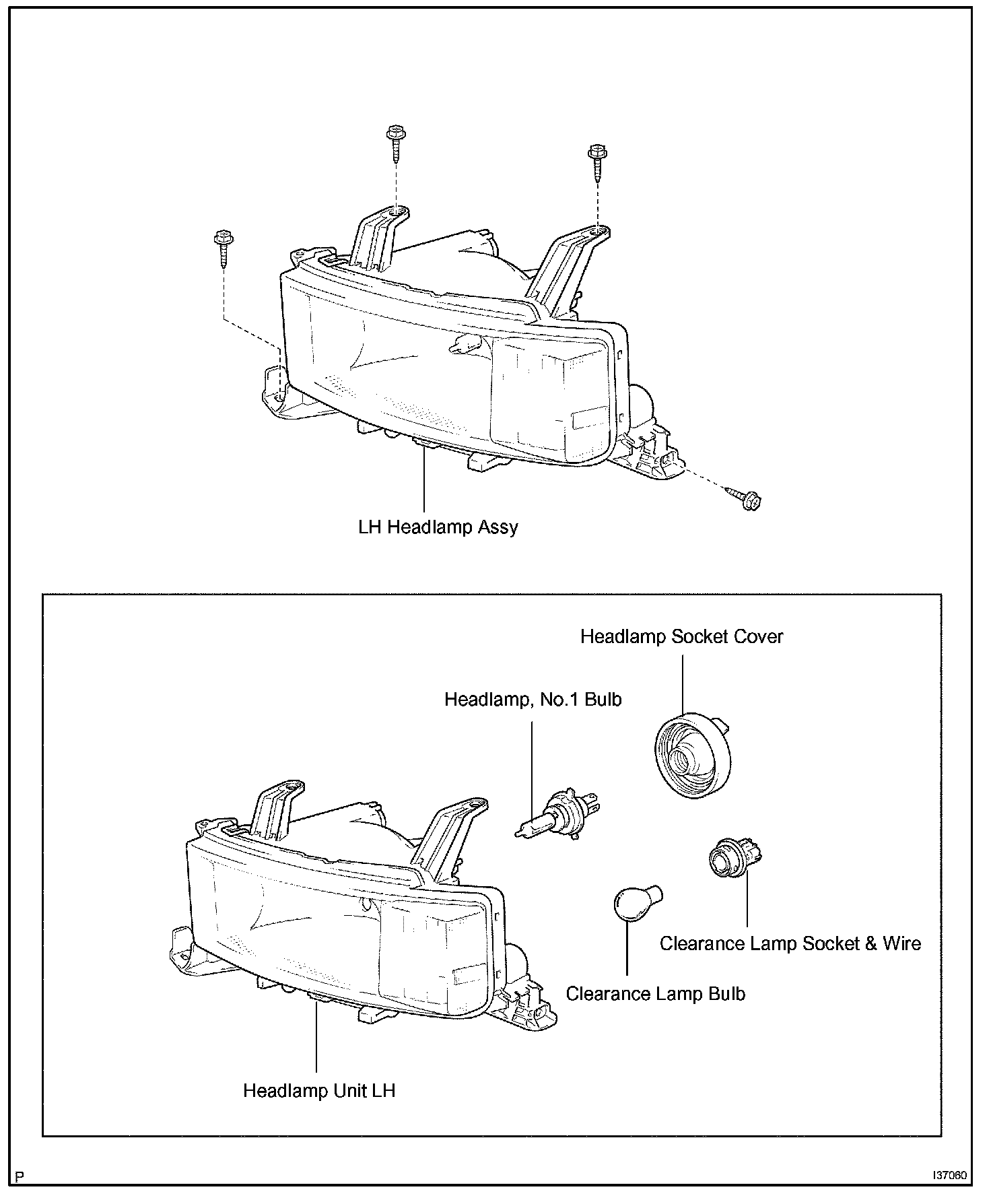 LH Headlamp Assy

Headlamp Socket Cover

Headlamp, No.1 Bulb

Clearance Lamp Socket & Wire

Clearance Lamp Bulb

Headlamp Unit LH

P

I37060