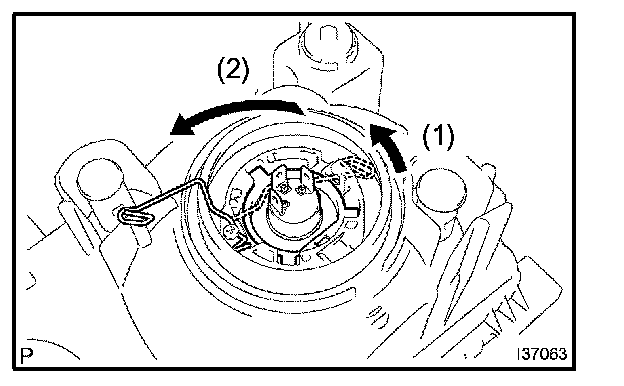 (2)
(1)
P
I37063