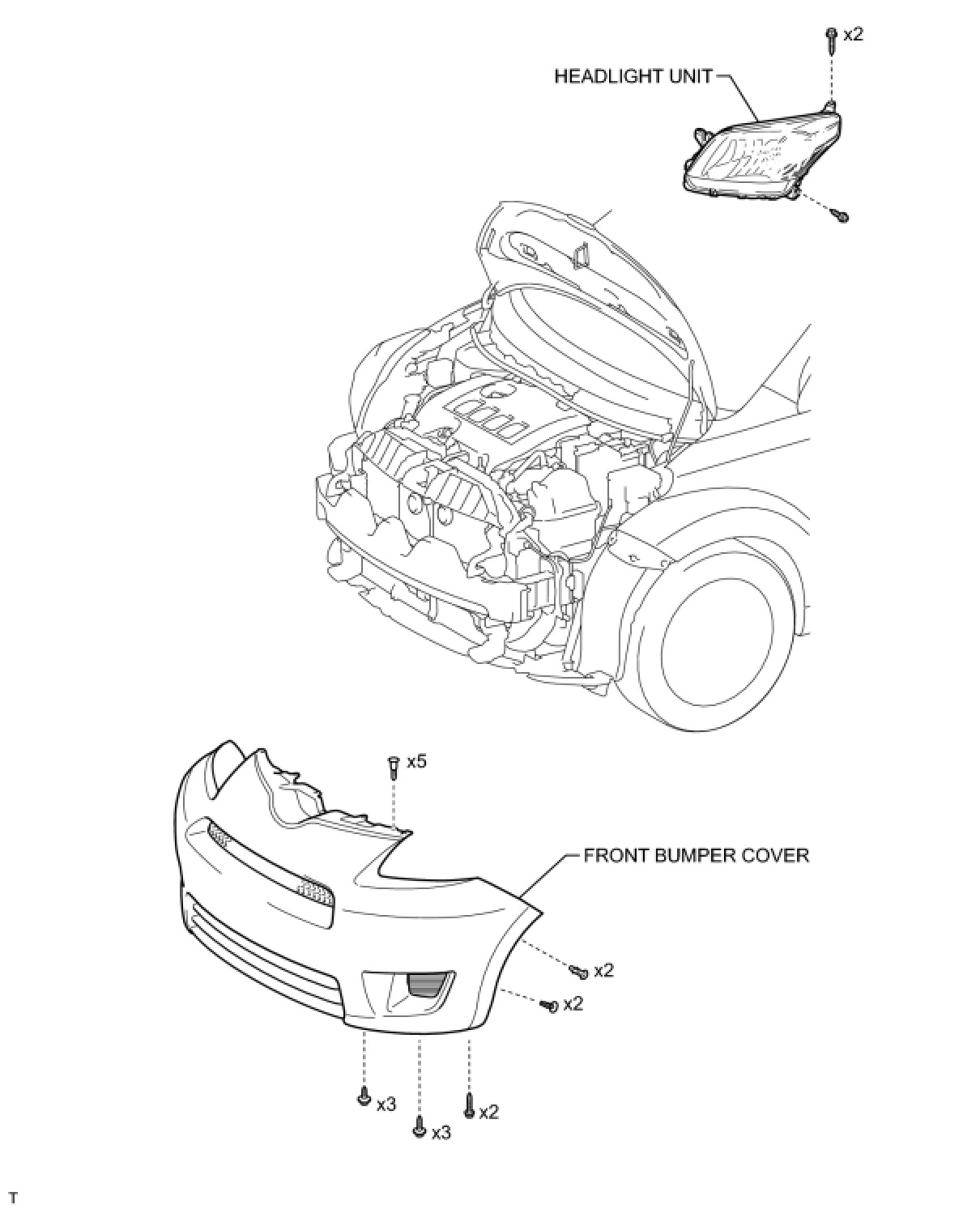 x2

HEADLIGHT UNIT

x5

FRONT BUMPER COVER

x2

x2

x3

x3

x2

T