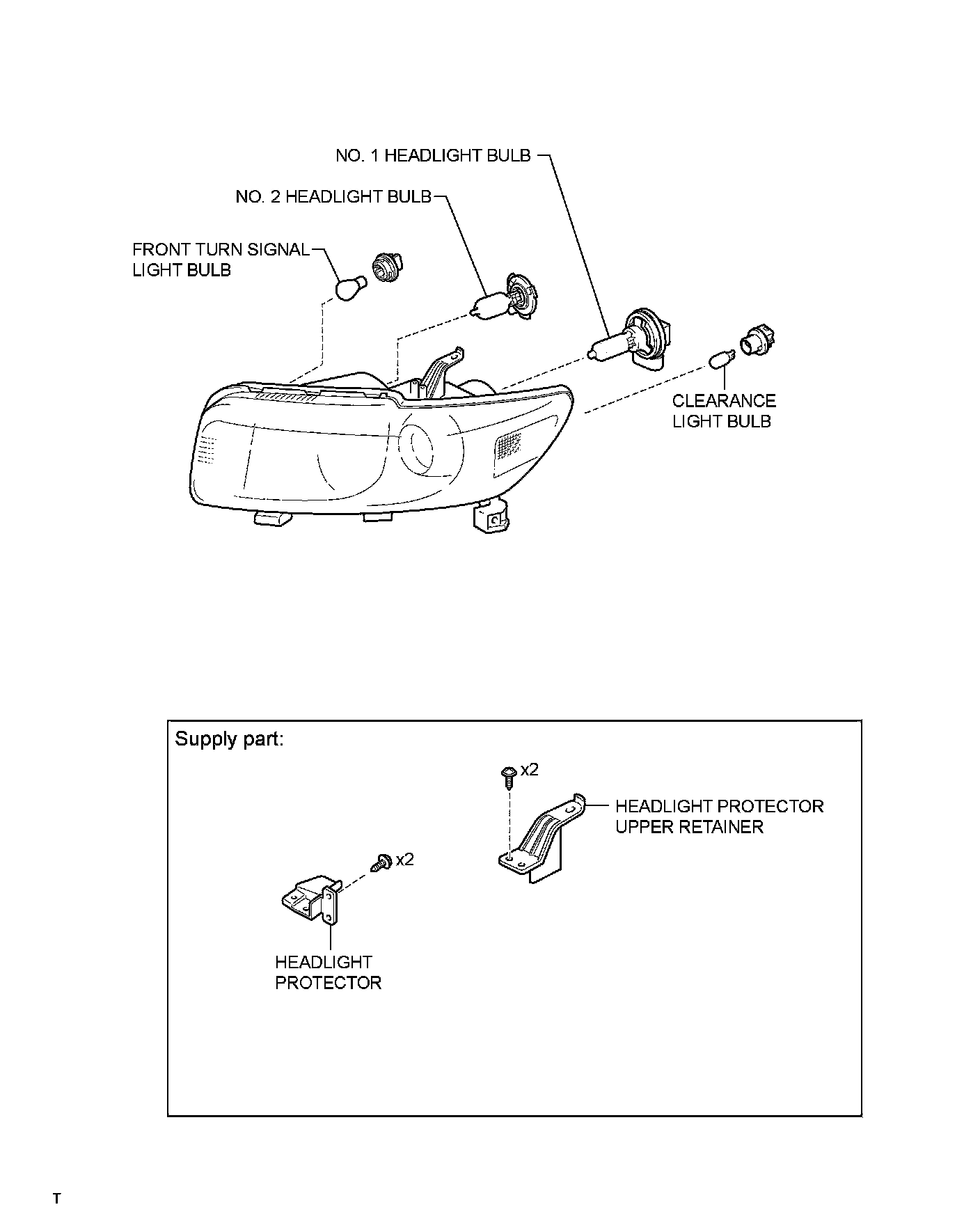 NO. 1 HEADLIGHT BULB

NO. 2 HEADLIGHT BULB

FRONT TURN SIGNAL LIGHT BULB

CLEARANCE LIGHT BULB

Supply part:

x2

HEADLIGHT PROTECTOR UPPER RETAINER

x2

HEADLIGHT PROTECTOR

T