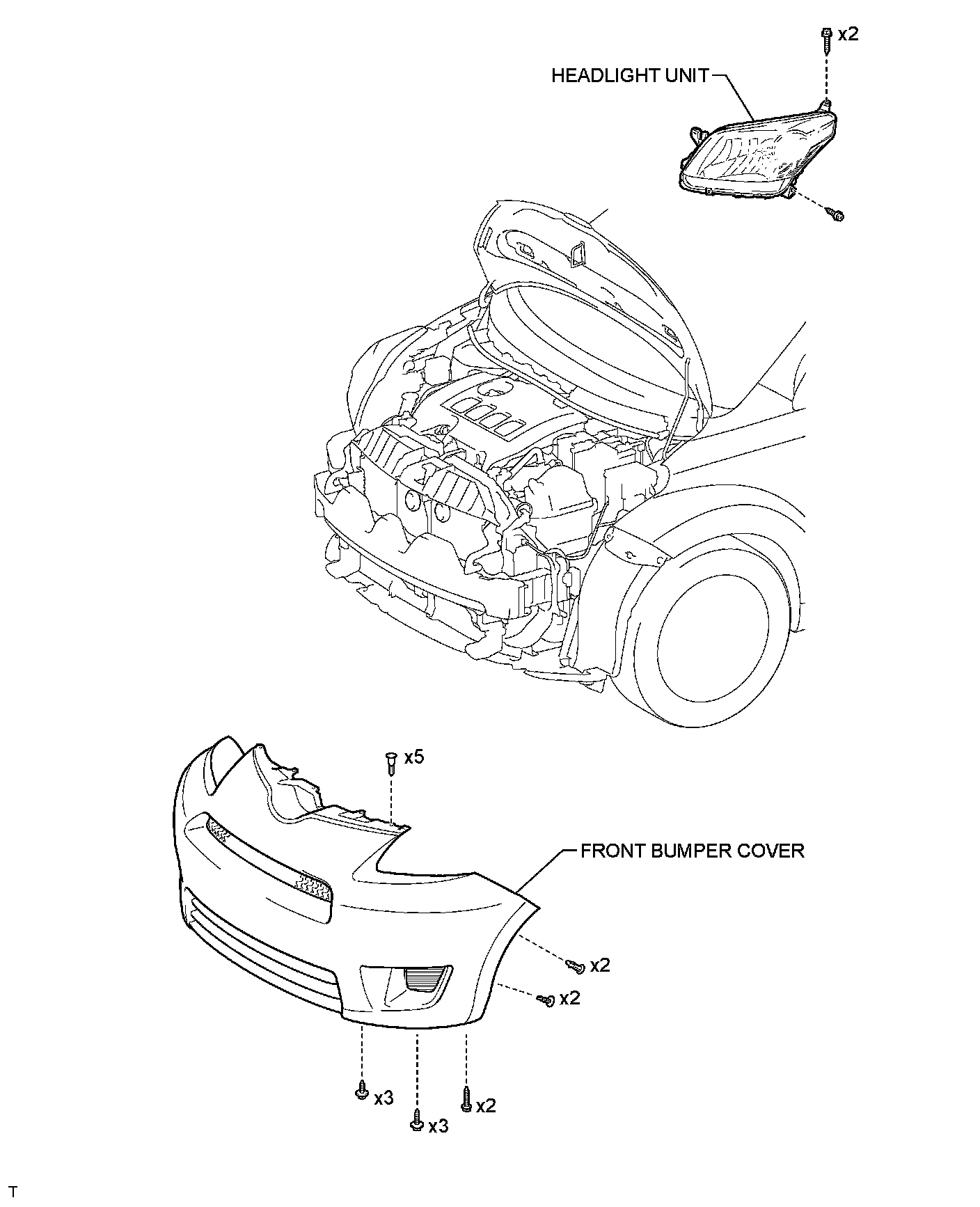 x2

HEADLIGHT UNIT

x5

FRONT BUMPER COVER

x2

x2

x3

x3

x2

T