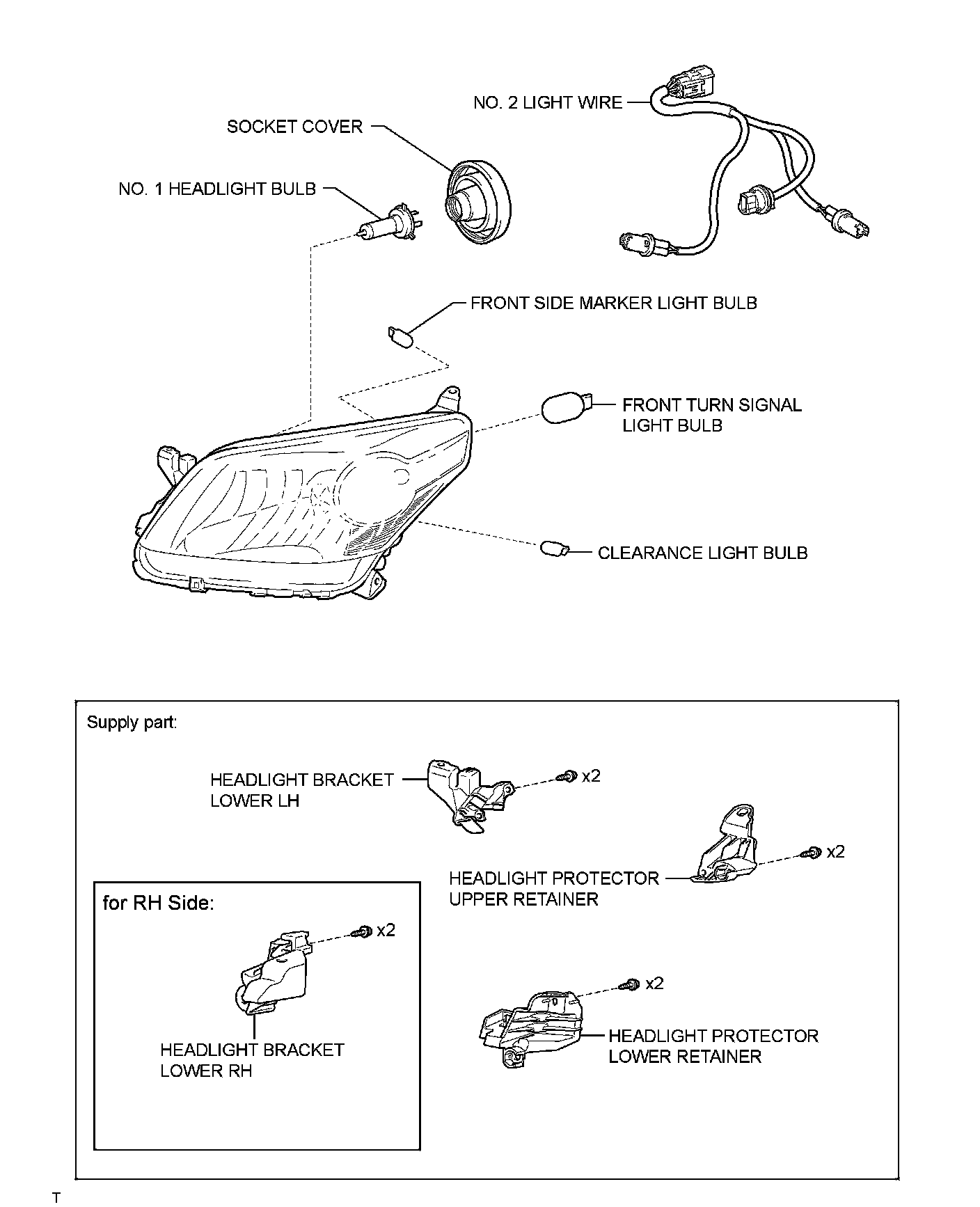 NO. 2 LIGHT WIRE

SOCKET COVER

NO. 1 HEADLIGHT BULB

FRONT SIDE MARKER LIGHT BULB

FRONT TURN SIGNAL LIGHT BULB

CLEARANCE LIGHT BULB

Supply part:

HEADLIGHT BRACKET LOWER LH

x2

HEADLIGHT PROTECTOR UPPER RETAINER

x2

for RH Side:

x2

HEADLIGHT BRACKET LOWER RH

x2

HEADLIGHT PROTECTOR LOWER RETAINER

T