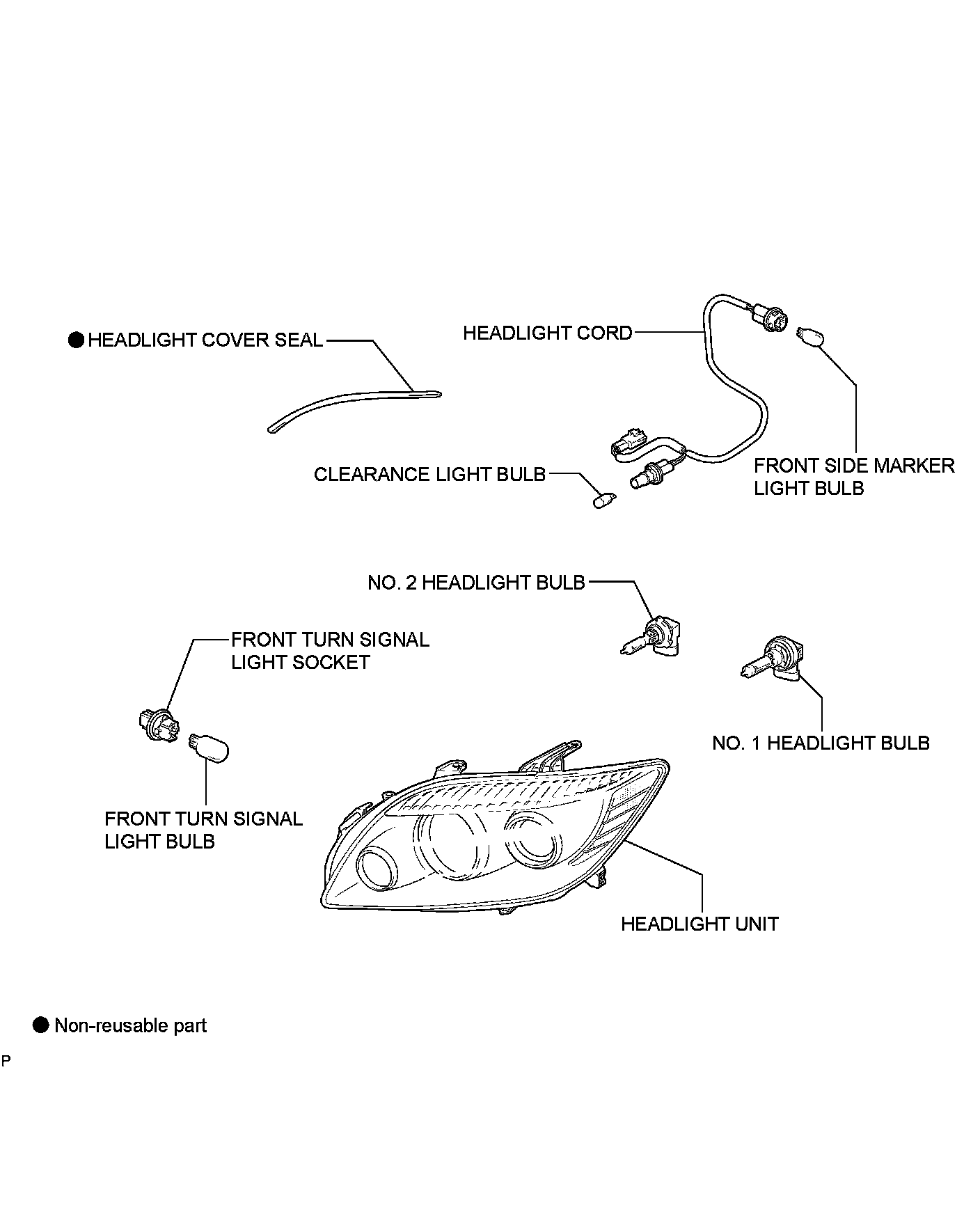 ● HEADLIGHT COVER SEAL

HEADLIGHT CORD

CLEARANCE LIGHT BULB

FRONT SIDE MARKER LIGHT BULB

NO. 2 HEADLIGHT BULB

FRONT TURN SIGNAL LIGHT SOCKET

NO. 1 HEADLIGHT BULB

FRONT TURN SIGNAL LIGHT BULB

HEADLIGHT UNIT

● Non-reusable part

P