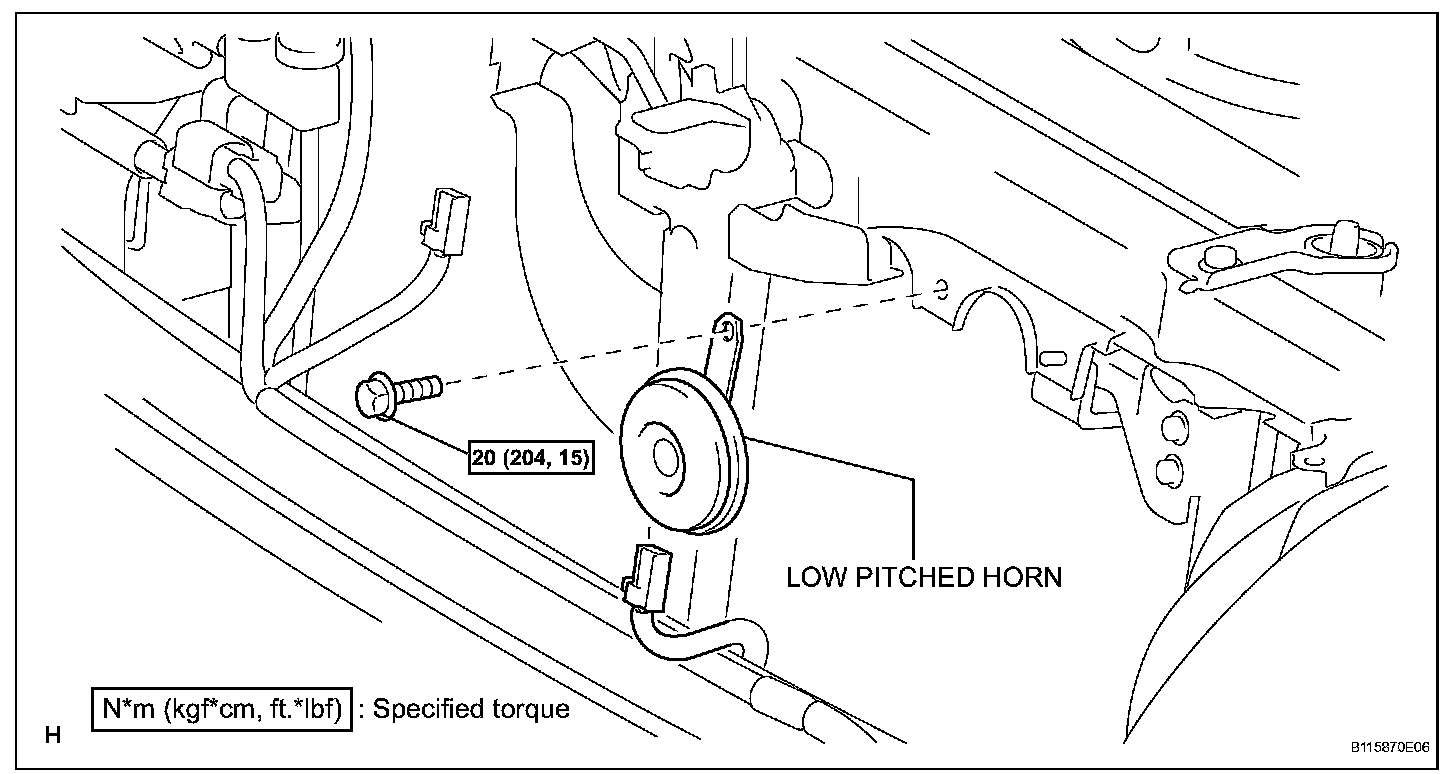 20 (204, 15)

LOW PITCHED HORN

N*m (kgf*cm, ft.*lbf) : Specified torque

H

B115870E06