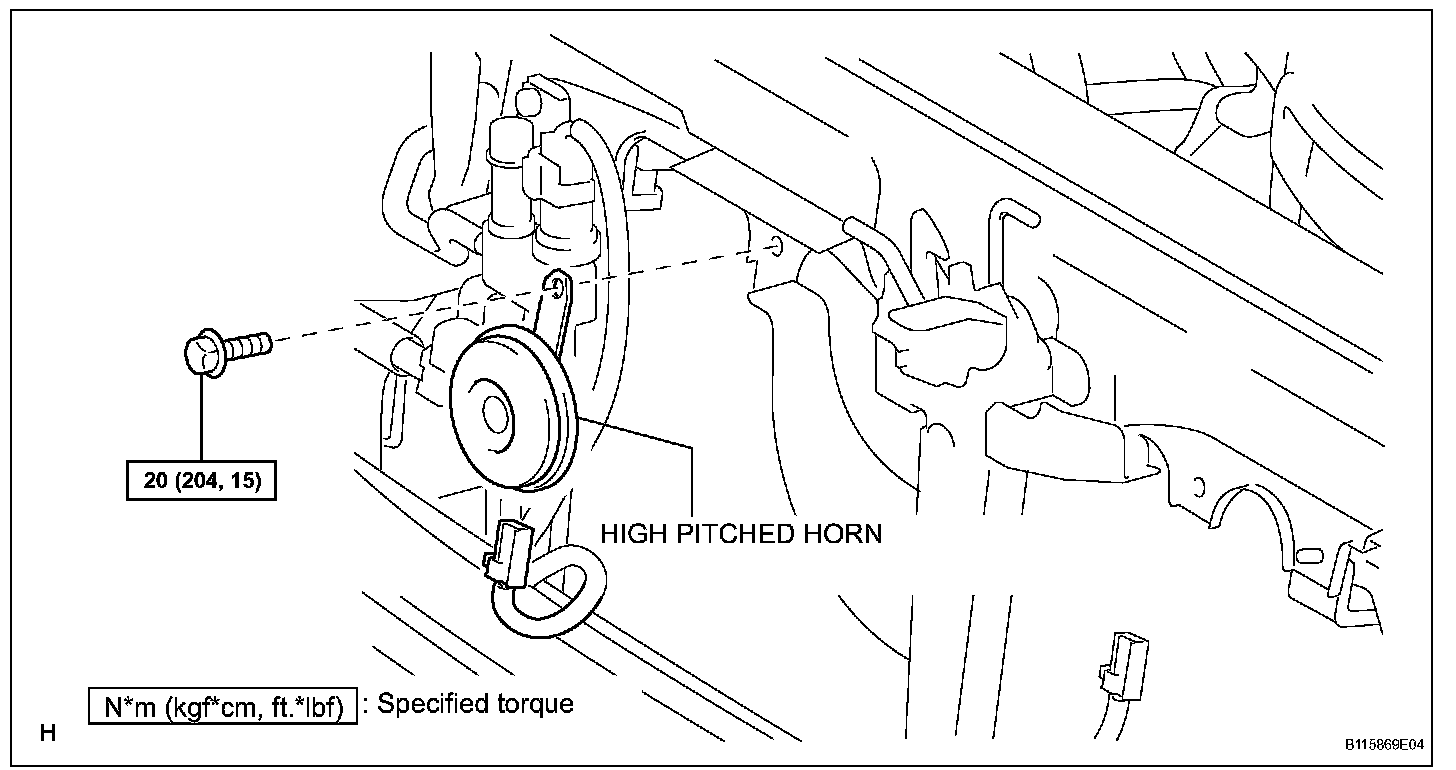 20 (204, 15)

HIGH PITCHED HORN

N*m (kgf*cm, ft.*lbf) : Specified torque

H

B115869E04