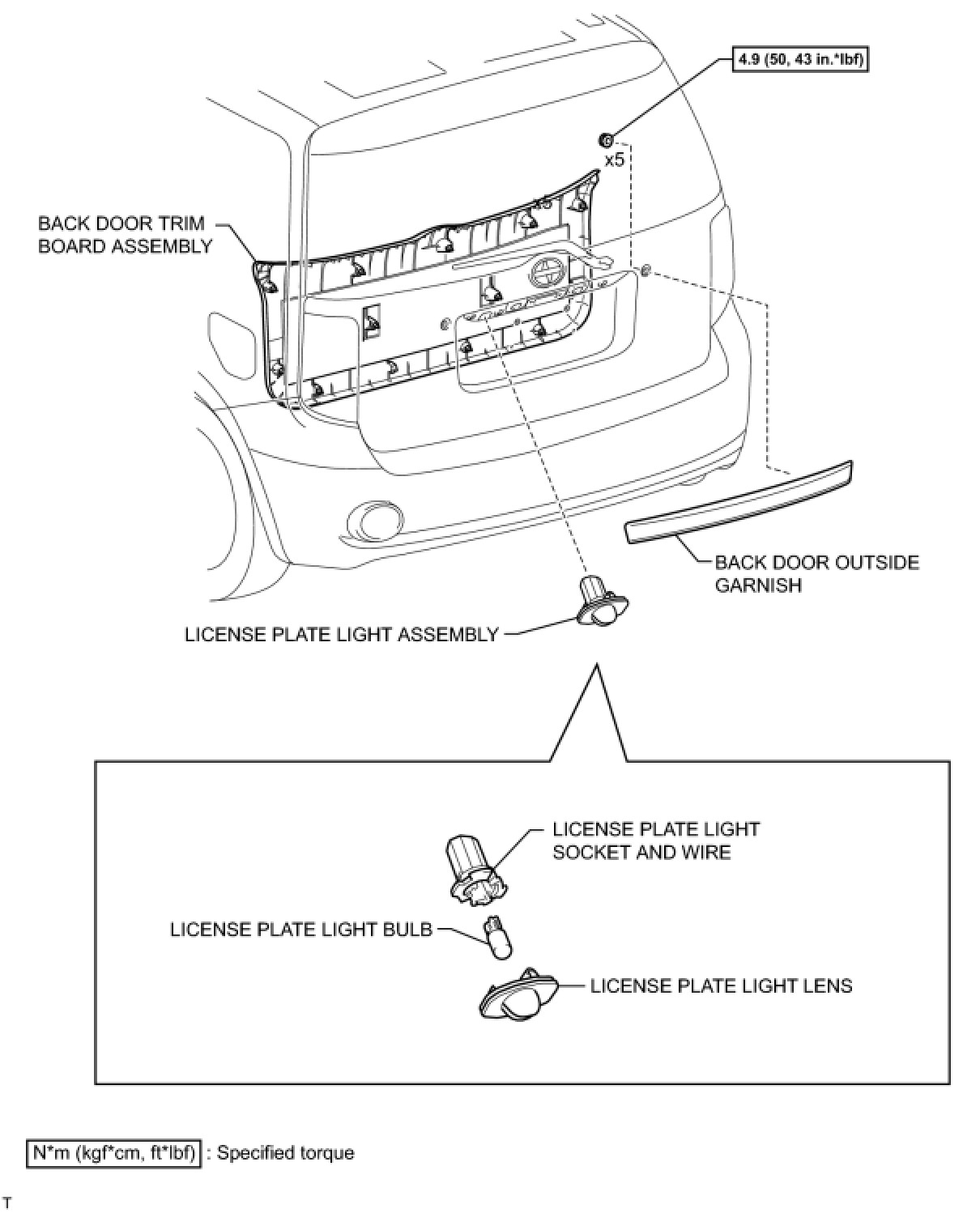 4.9 (50, 43 in.*lbf)

x5

x5

BACK DOOR TRIM BOARD ASSEMBLY

BACK DOOR OUTSIDE GARNISH

LICENSE PLATE LIGHT ASSEMBLY

LICENSE PLATE LIGHT SOCKET AND WIRE

LICENSE PLATE LIGHT BULB

LICENSE PLATE LIGHT LENS

N*m (kgf*cm, ft*lbf) : Specified torque

T